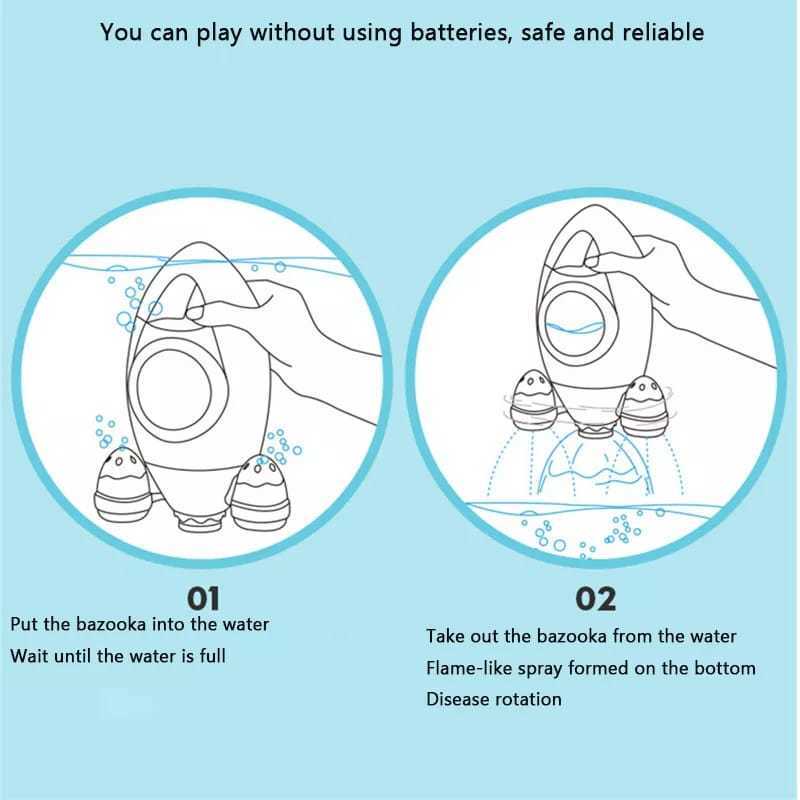 You can play without using batteries, safe and reliable

01

Put the bazooka into the water

Wait until the water is full

02

Take out the bazooka from the water

Flame-like spray formed on the bottom

Disease rotation