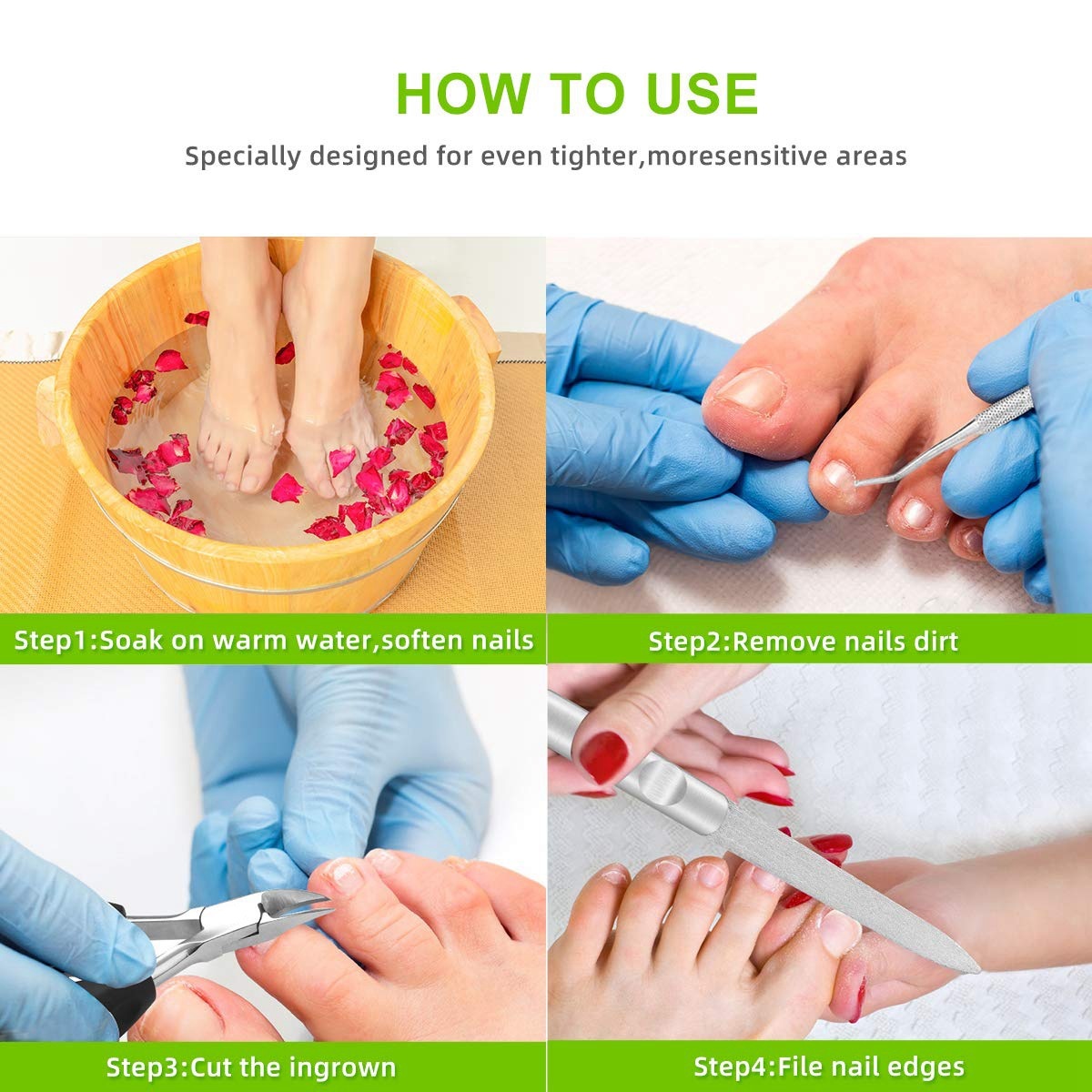 HOW TO USE

Specially designed for even tighter,moresensitive areas

Step1:Soak on warm water,soften nails

Step2:Remove nails dirt

Step3:Cut the ingrown

Step4:File nail edges