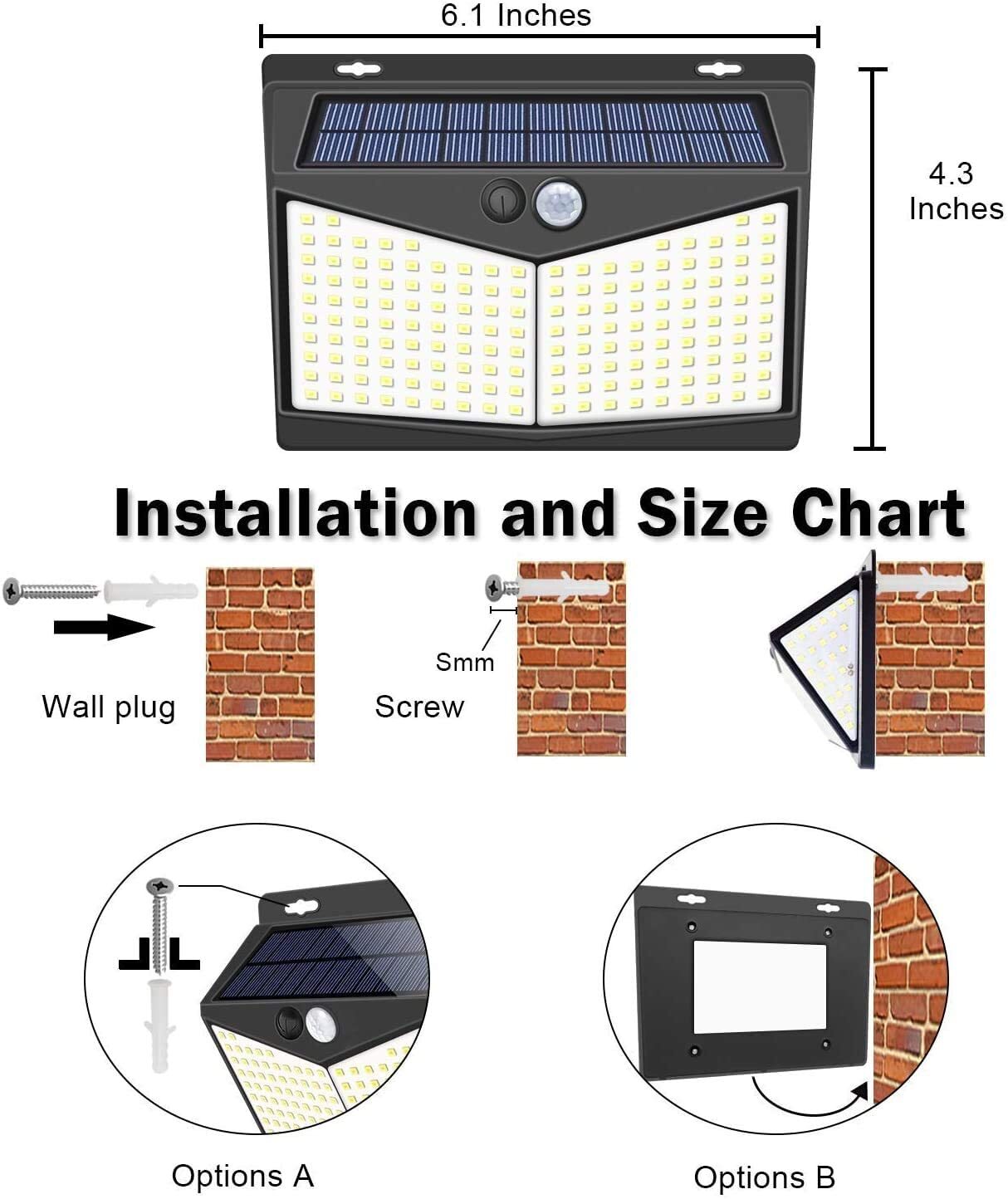 6.1 Inches

4.3 Inches

Installation and Size Chart

Wall plug

Smm

Screw

Options A

Options B