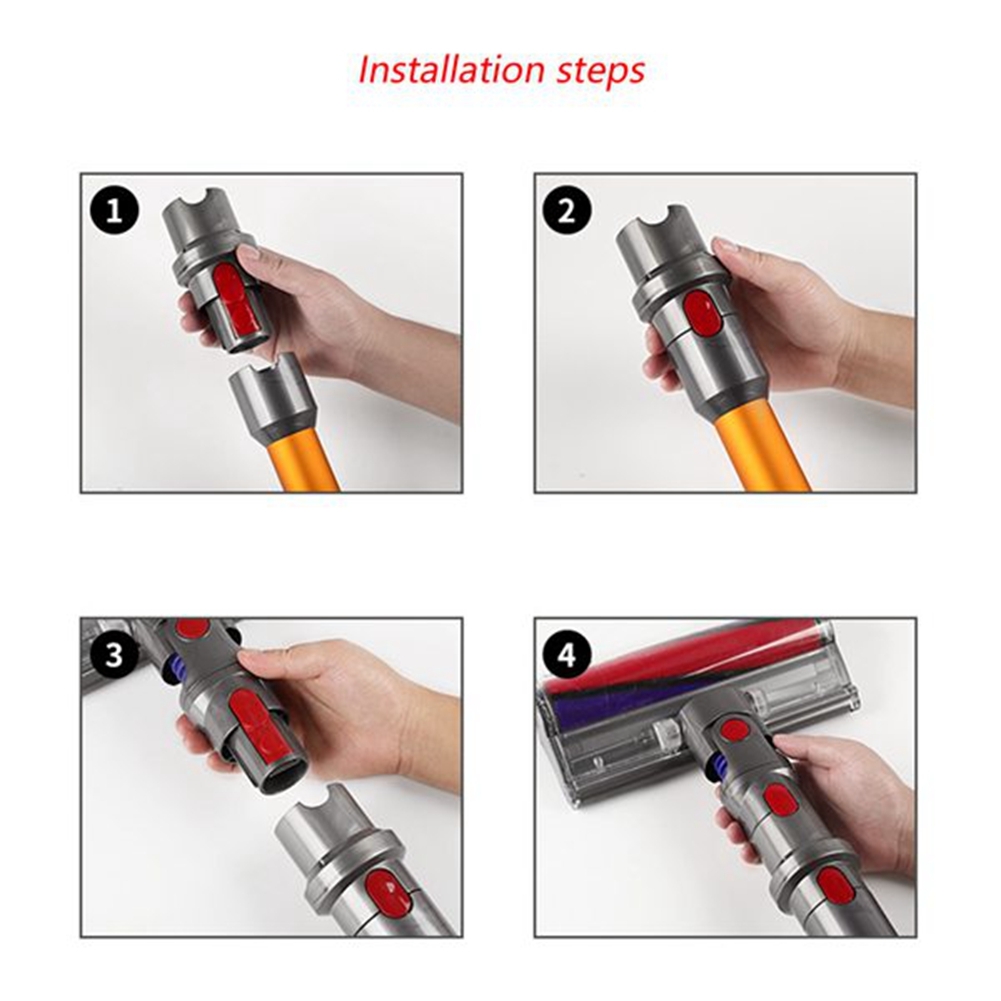 Installation steps

1

2

3

4