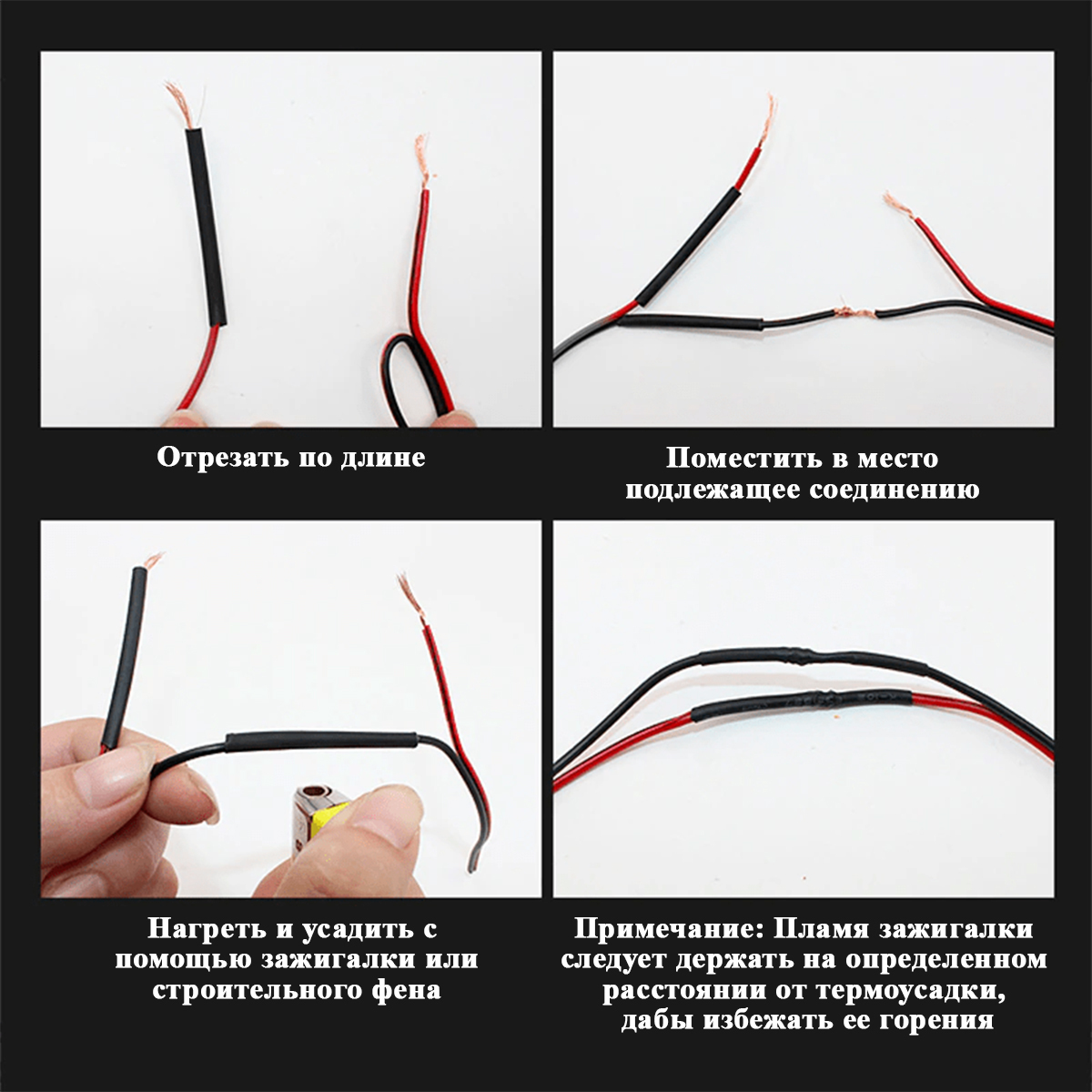 Отрезать по длине

Поместить в место подлежащее соединению

Нагреть и усадить с помощью зажигалки или строительного фена

Примечание: Пламя зажигалки следует держать на определенном расстоянии от термоусадки, дабы избежать ее горения