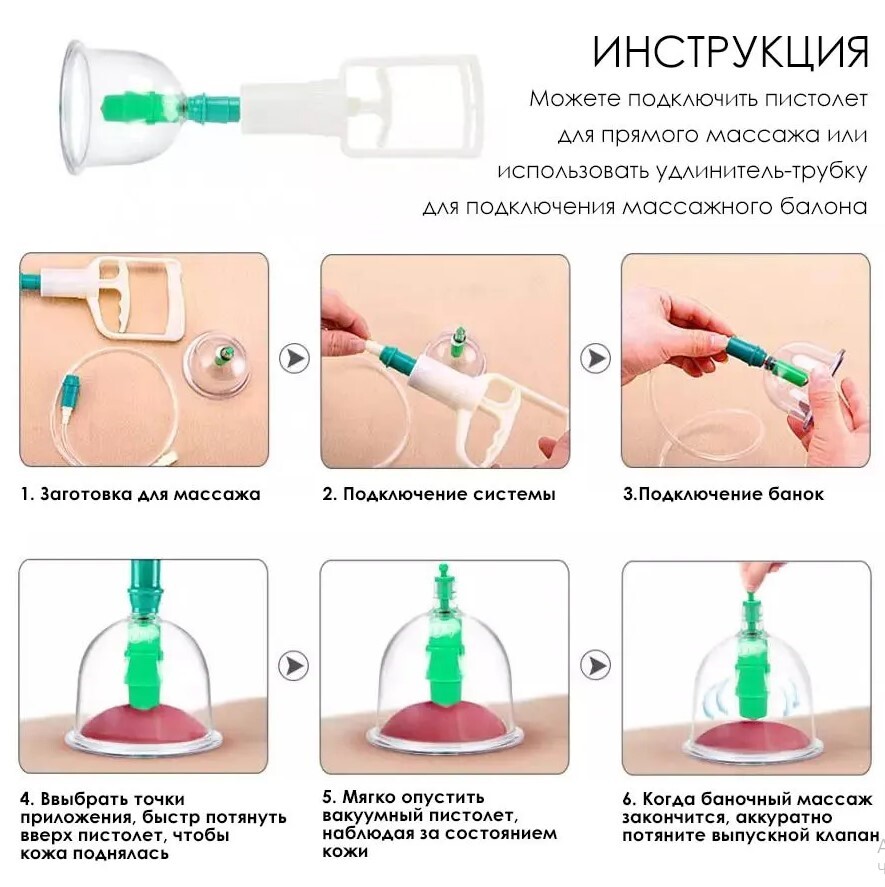 ИНСТРУКЦИЯ

Можете подключить пистолет для прямого массажа или использовать удлинитель-трубку для подключения массажного балона

1. Заготовка для массажа

2. Подключение системы

3.Подключение банок

4. Ввыбрать точки приложения, быстр потянуть вверх пистолет, чтобы кожа поднялась

5. Мягко опустить вакуумный пистолет, наблюдая за состоянием кожи

6. Когда баночный массаж закончится, аккуратно потяните выпускной клапан