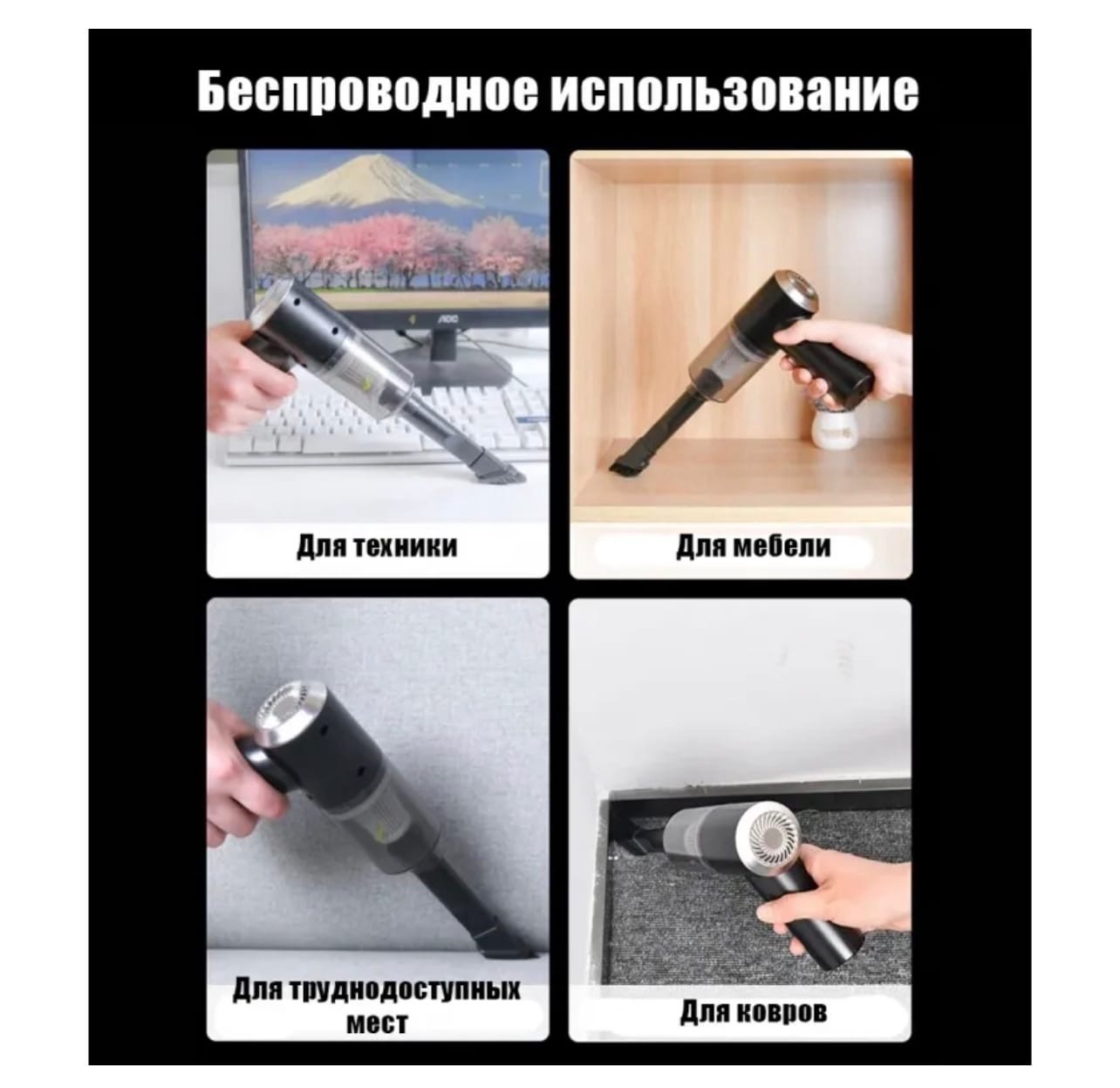 Беспроводное использование

AOC

Для техники

Для мебели

Для труднодоступных мест

Для ковров