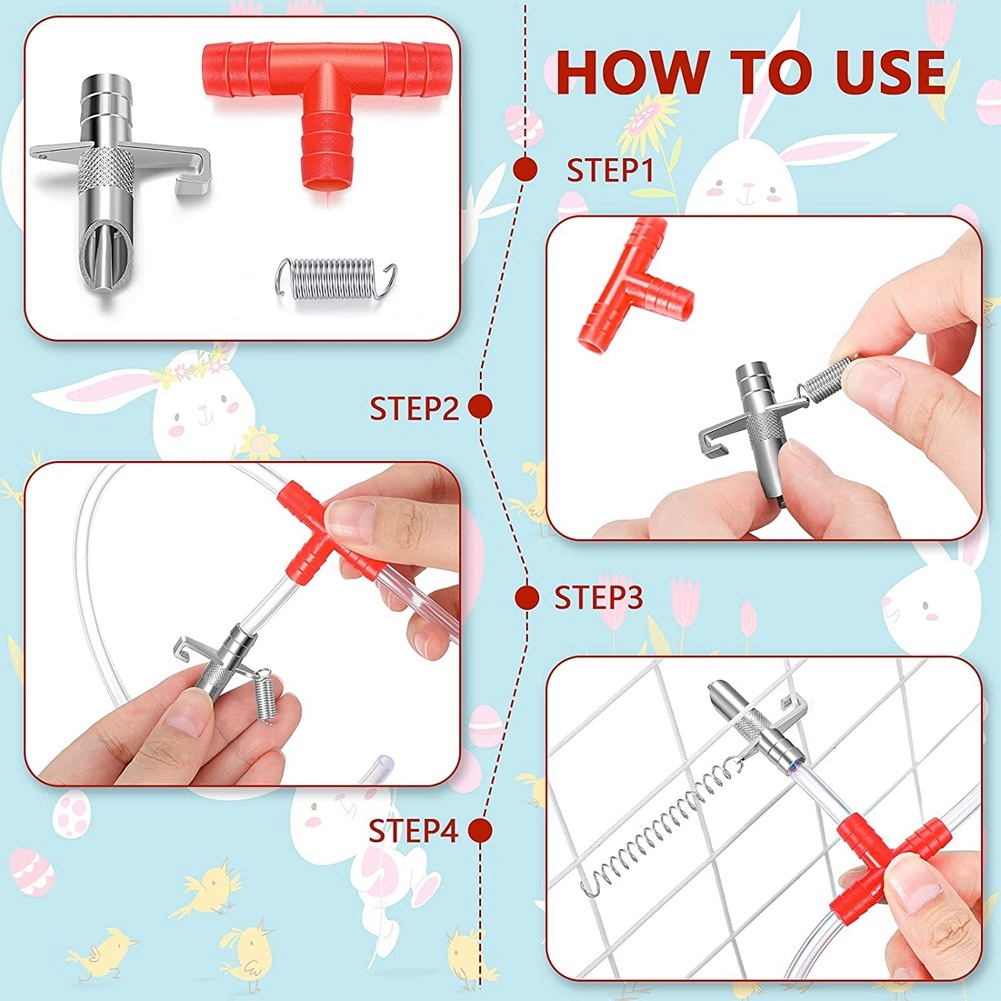 HOW TO USE

STEP1

STEP2

STEP3

STEP4