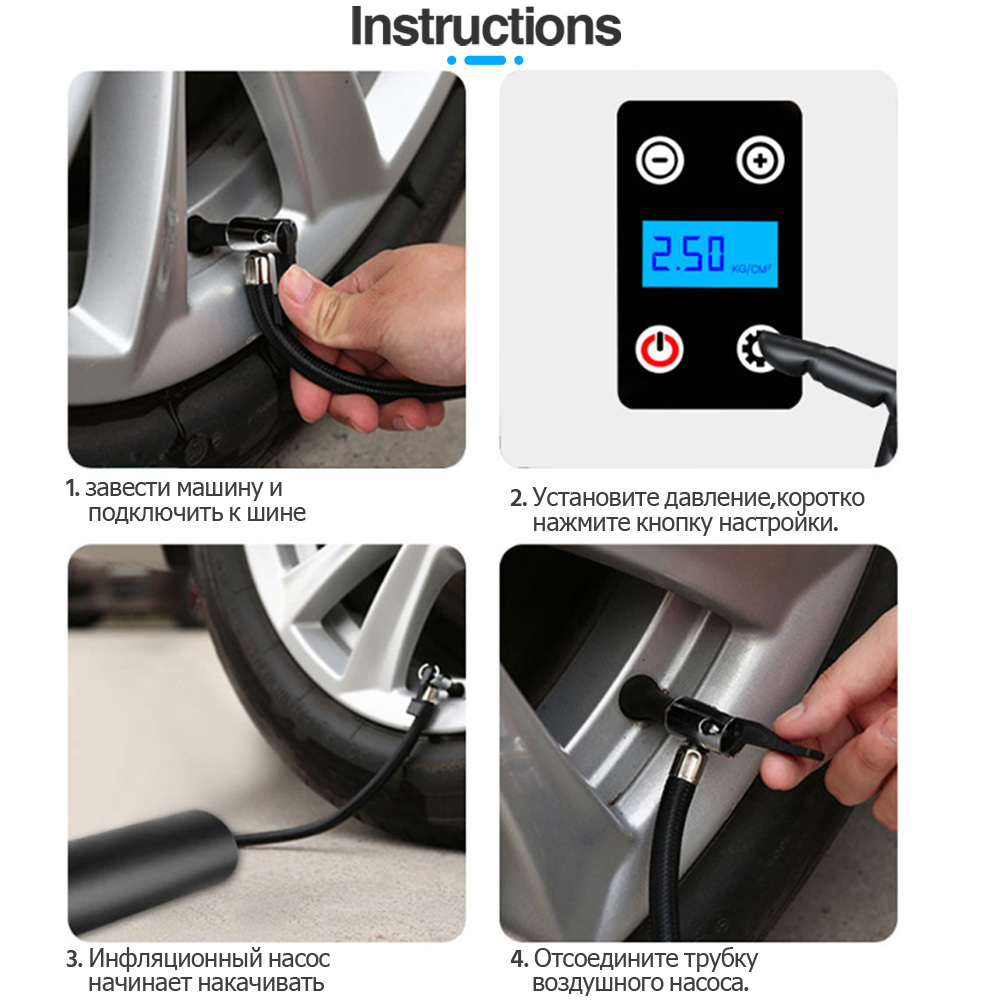 Instructions

2.50 KG/CM²

1. завести машину и подключить к шине

2. Установите давление,коротко нажмите кнопку настройки.

3. Инфляционный насос начинает накачивать

4. Отсоедините трубку воздушного насоса.