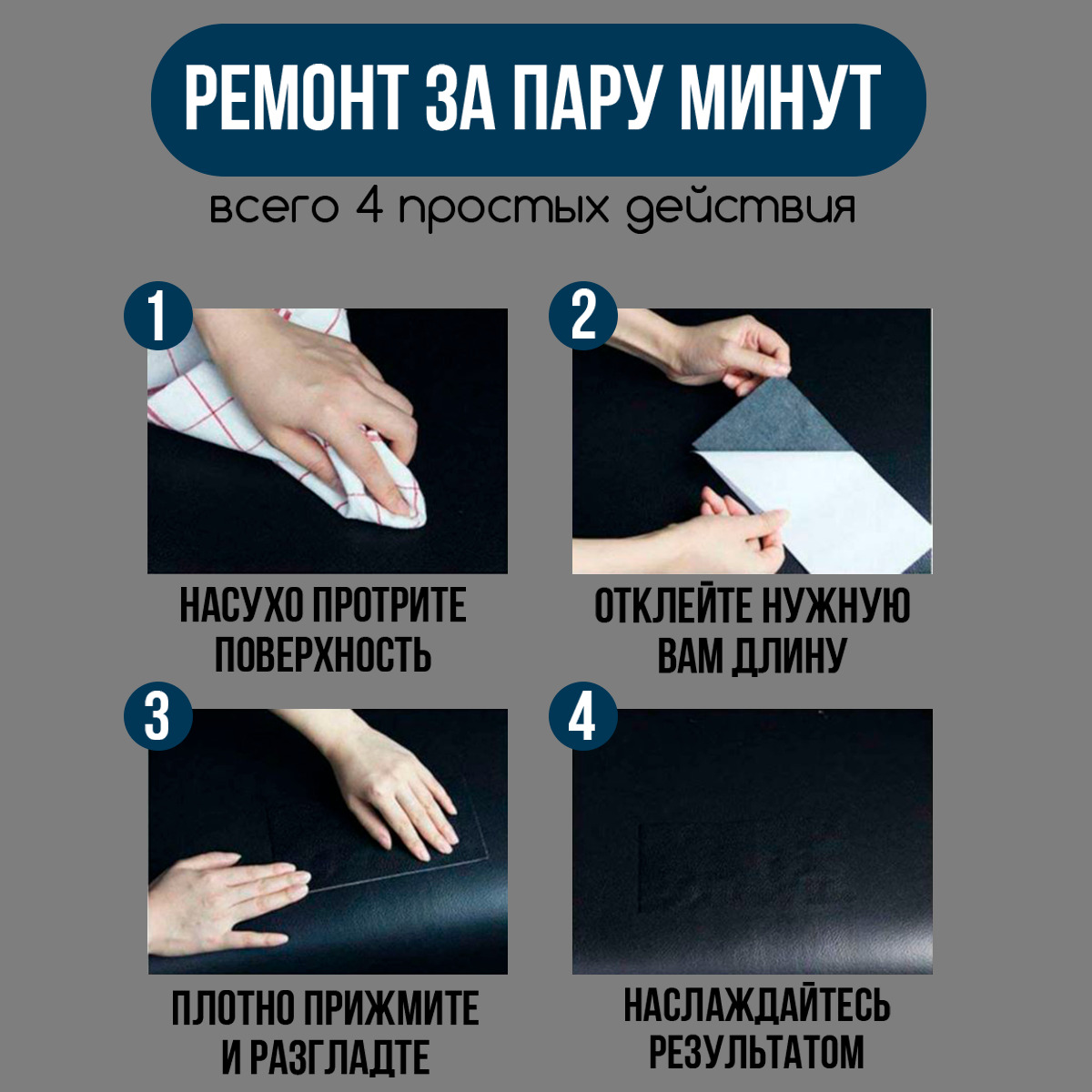 РЕМОНТ ЗА ПАРУ МИНУТ

всего 4 простых действия

1

НАСУХО ПРОТРИТЕ ПОВЕРХНОСТЬ

2

ОТКЛЕЙТЕ НУЖНУЮ ВАМ ДЛИНУ

3

ПЛОТНО ПРИЖМИТЕ И РАЗГЛАДТЕ

4

НАСЛАЖДАЙТЕСЬ РЕЗУЛЬТАТОМ