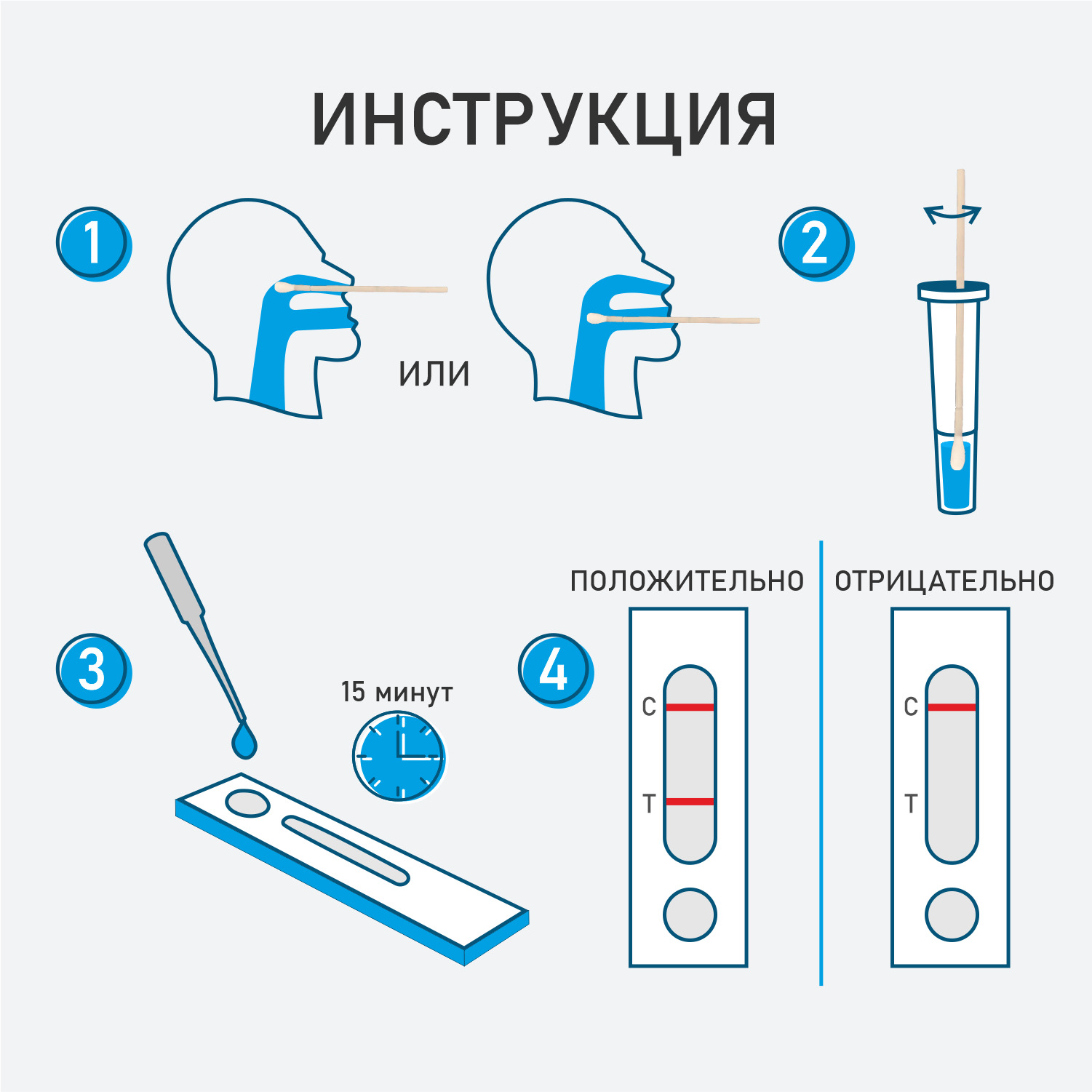 ИНСТРУКЦИЯ

1

ИЛИ

2

3

15 минут

4

ПОЛОЖИТЕЛЬНО

C

T

ОТРИЦАТЕЛЬНО

C

T