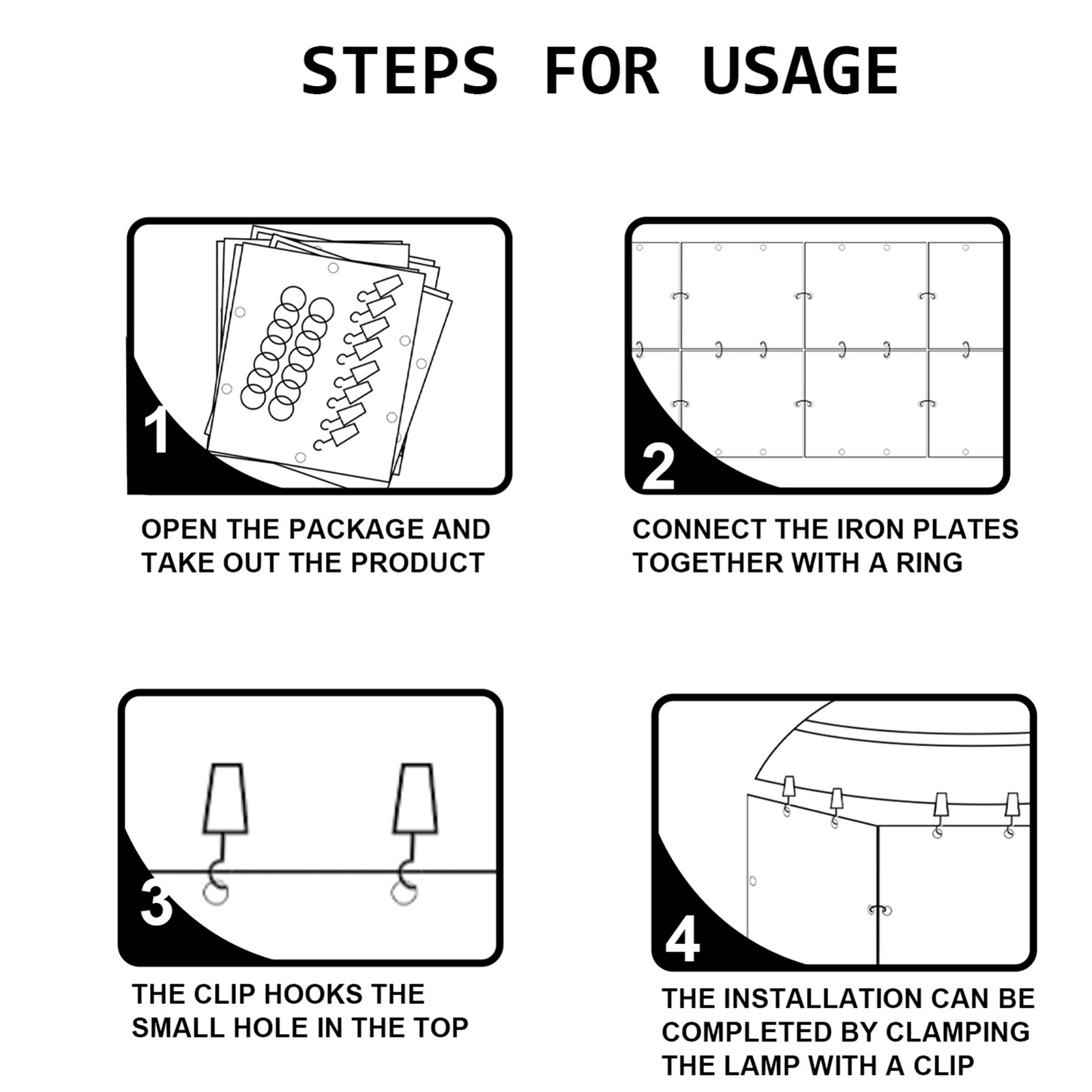 STEPS FOR USAGE

1

OPEN THE PACKAGE AND TAKE OUT THE PRODUCT

2

CONNECT THE IRON PLATES TOGETHER WITH A RING

3

THE CLIP HOOKS THE SMALL HOLE IN THE TOP

4

THE INSTALLATION CAN BE COMPLETED BY CLAMPING THE LAMP WITH A CLIP