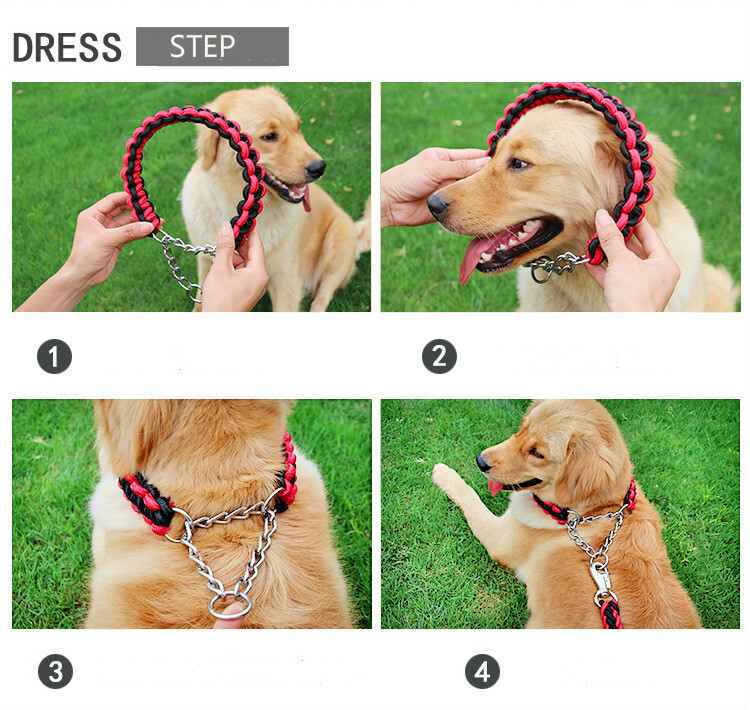 DRESS STEP

1

2

3

4