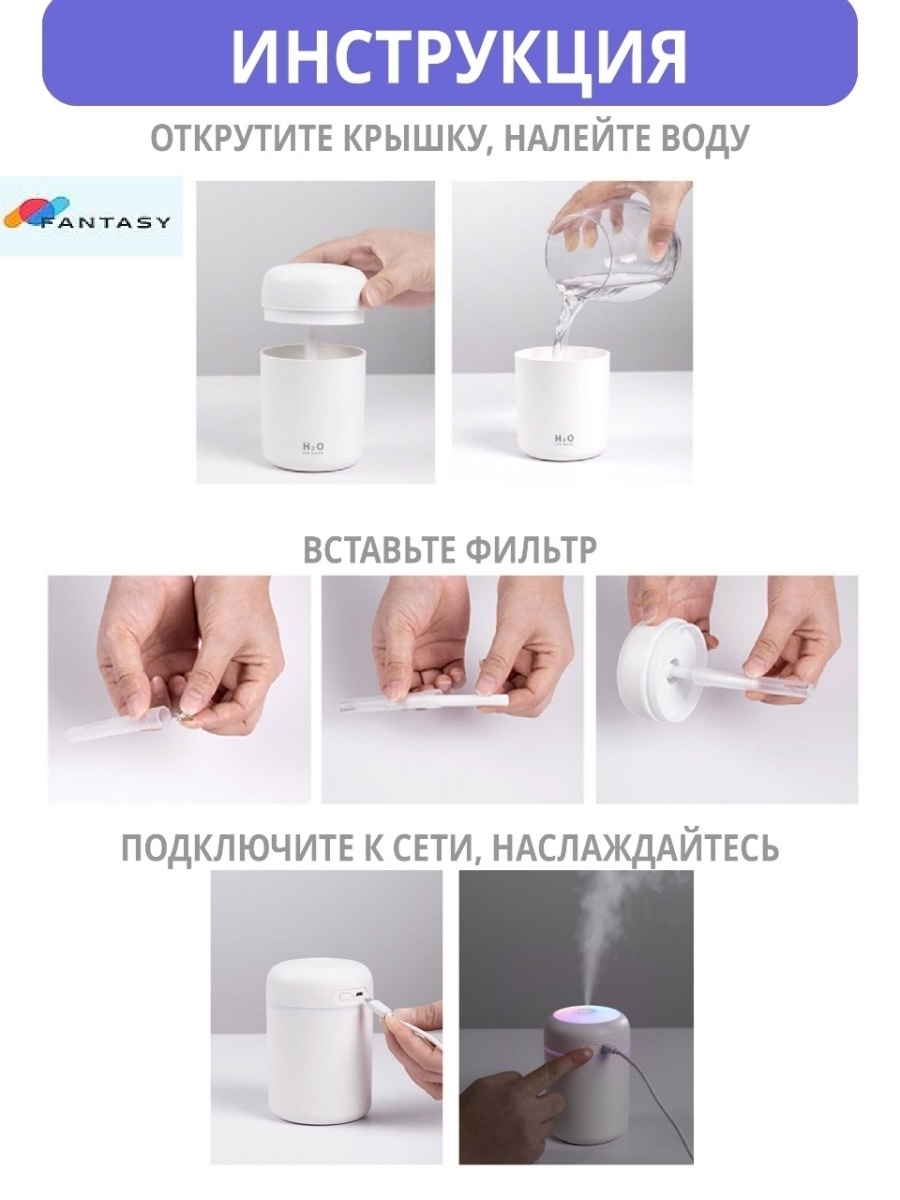 ИНСТРУКЦИЯ

ОТКРУТИТЕ КРЫШКУ, НАЛЕЙТЕ ВОДУ

FANTASY

$H_2O$

$H_2O$

ВСТАВЬТЕ ФИЛЬТР

ПОДКЛЮЧИТЕ К СЕТИ, НАСЛАЖДАЙТЕСЬ