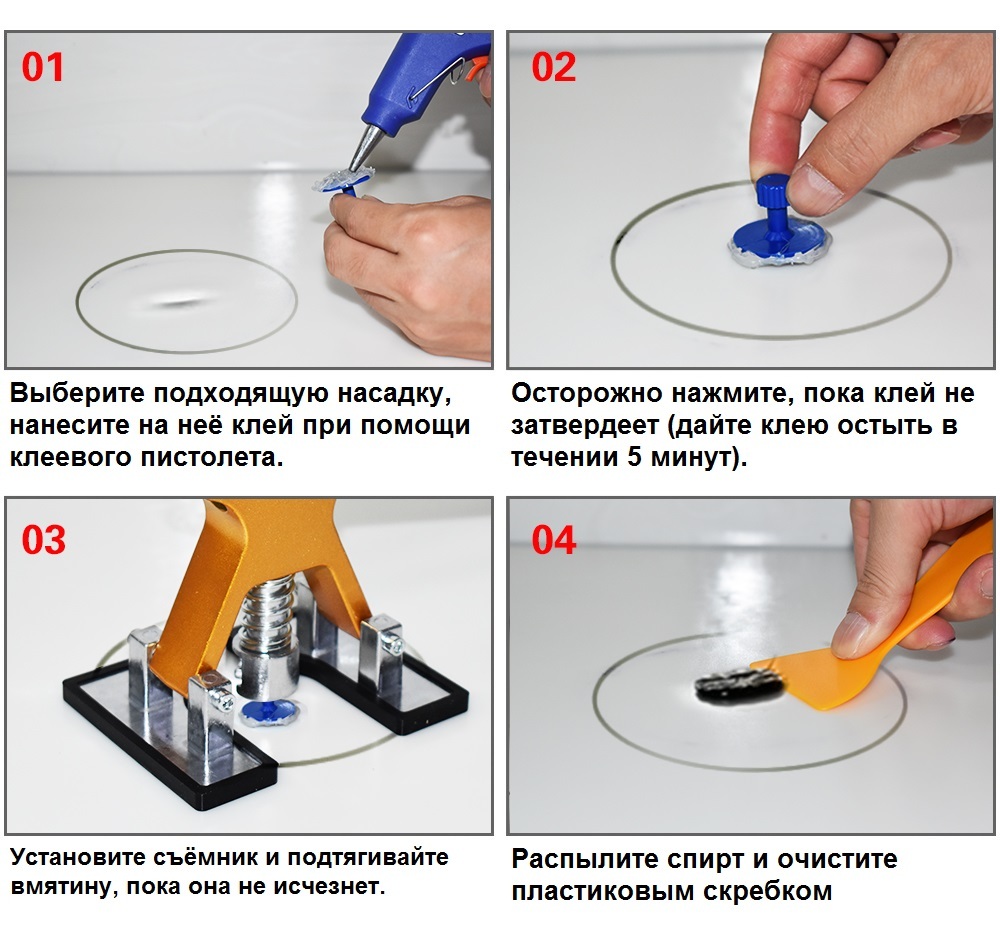 01

Выберите подходящую насадку, нанесите на неё клей при помощи клеевого пистолета.

02

Осторожно нажмите, пока клей не затвердеет (дайте клею остыть в течении 5 минут).

03

Установите съёмник и подтягивайте вмятину, пока она не исчезнет.

04

Распылите спирт и очистите пластиковым скребком