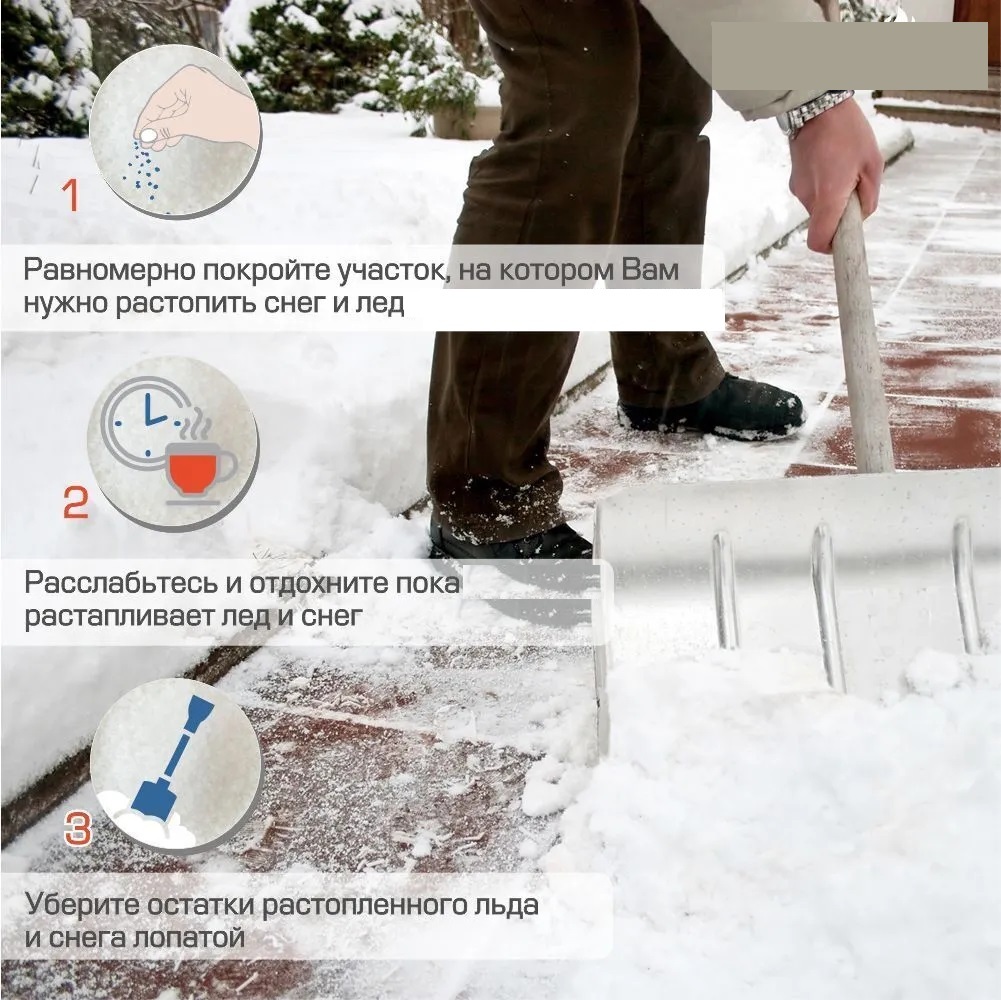 1

Равномерно покройте участок, на котором Вам нужно растопить снег и лед

2

Расслабьтесь и отдохните пока растапливает лед и снег

3

Уберите остатки растопленного льда и снега лопатой