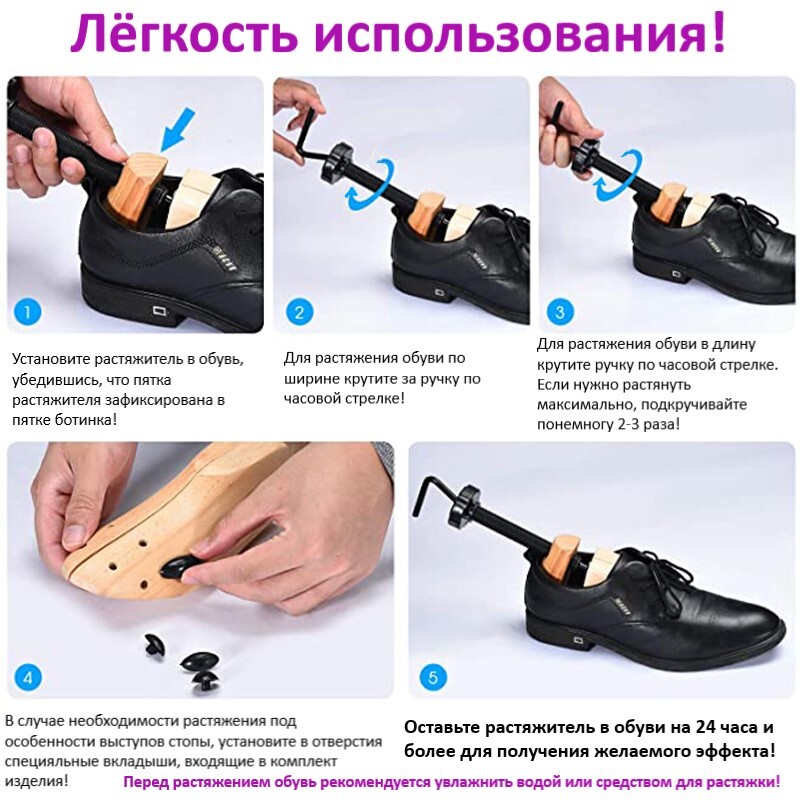 Лёгкость использования!

1

Установите растяжитель в обувь, убедившись, что пятка растяжителя зафиксирована в пятке ботинка!

2

Для растяжения обуви по ширине крутите за ручку по часовой стрелке!

3

Для растяжения обуви в длину крутите ручку по часовой стрелке. Если нужно растянуть максимально, подкручивайте понемногу 2-3 раза!

4

В случае необходимости растяжения под особенности выступов стопы, установите в отверстия специальные вкладыши, входящие в комплект изделия!

5

Оставьте растяжитель в обуви на 24 часа и более для получения желаемого эффекта!

Перед растяжением обувь рекомендуется увлажнить водой или средством для растяжки!