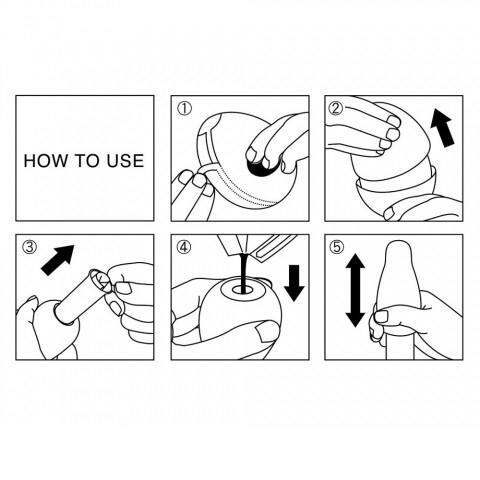 HOW TO USE

①

②

③

④

⑤