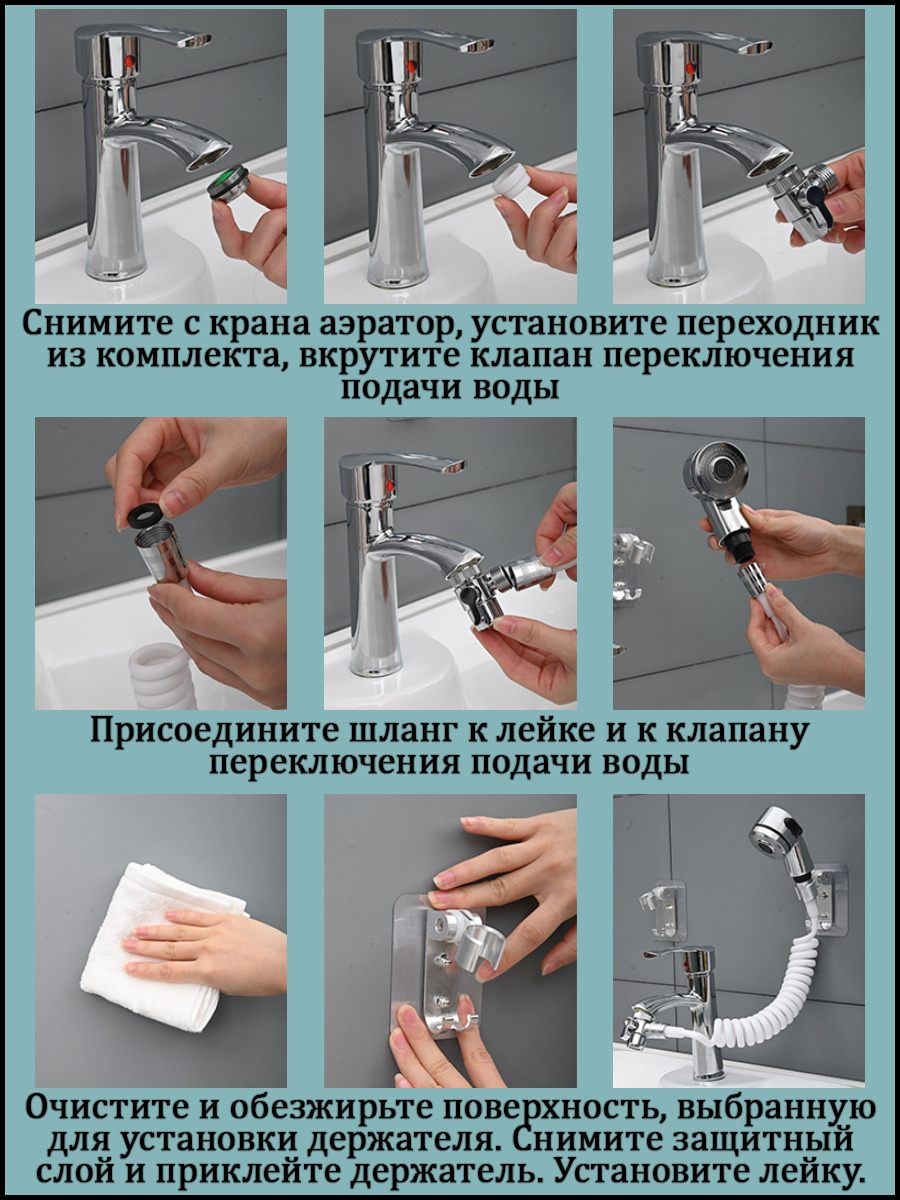 Снимите с крана аэратор, установите переходник из комплекта, вкрутите клапан переключения подачи воды

Присоедините шланг к лейке и к клапану переключения подачи воды

Очистите и обезжирьте поверхность, выбранную для установки держателя. Снимите защитный слой и приклейте держатель. Установите лейку.