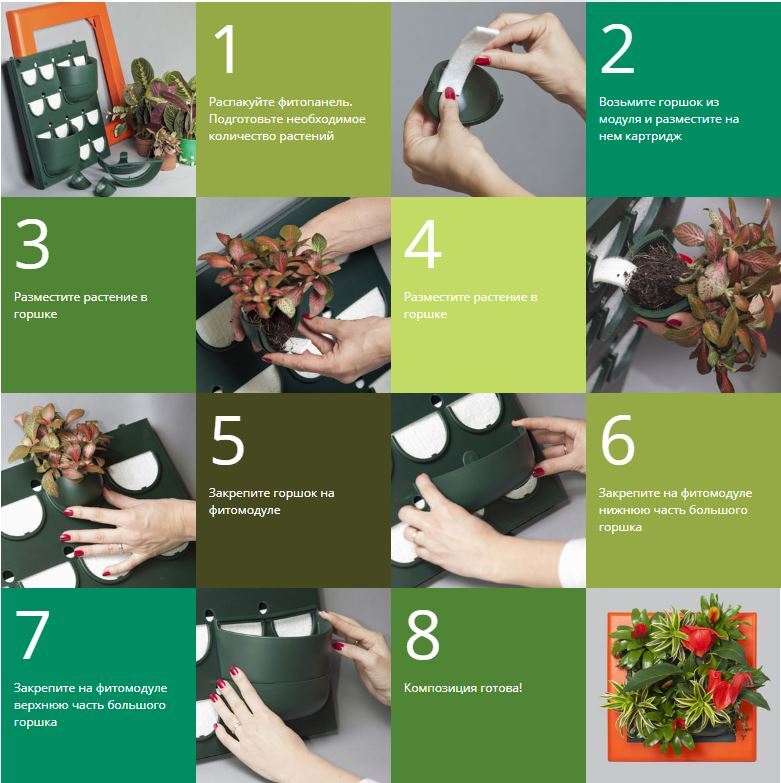 1

Распакуйте фитопанель. Подготовьте необходимое количество растений

2

Возьмите горшок из модуля и разместите на нем картридж

3

Разместите растение в горшке

4

Разместите растение в горшке

5

Закрепите горшок на фитомодуле

6

Закрепите на фитомодуле нижнюю часть большого горшка

7

Закрепите на фитомодуле верхнюю часть большого горшка

8

Композиция готова!