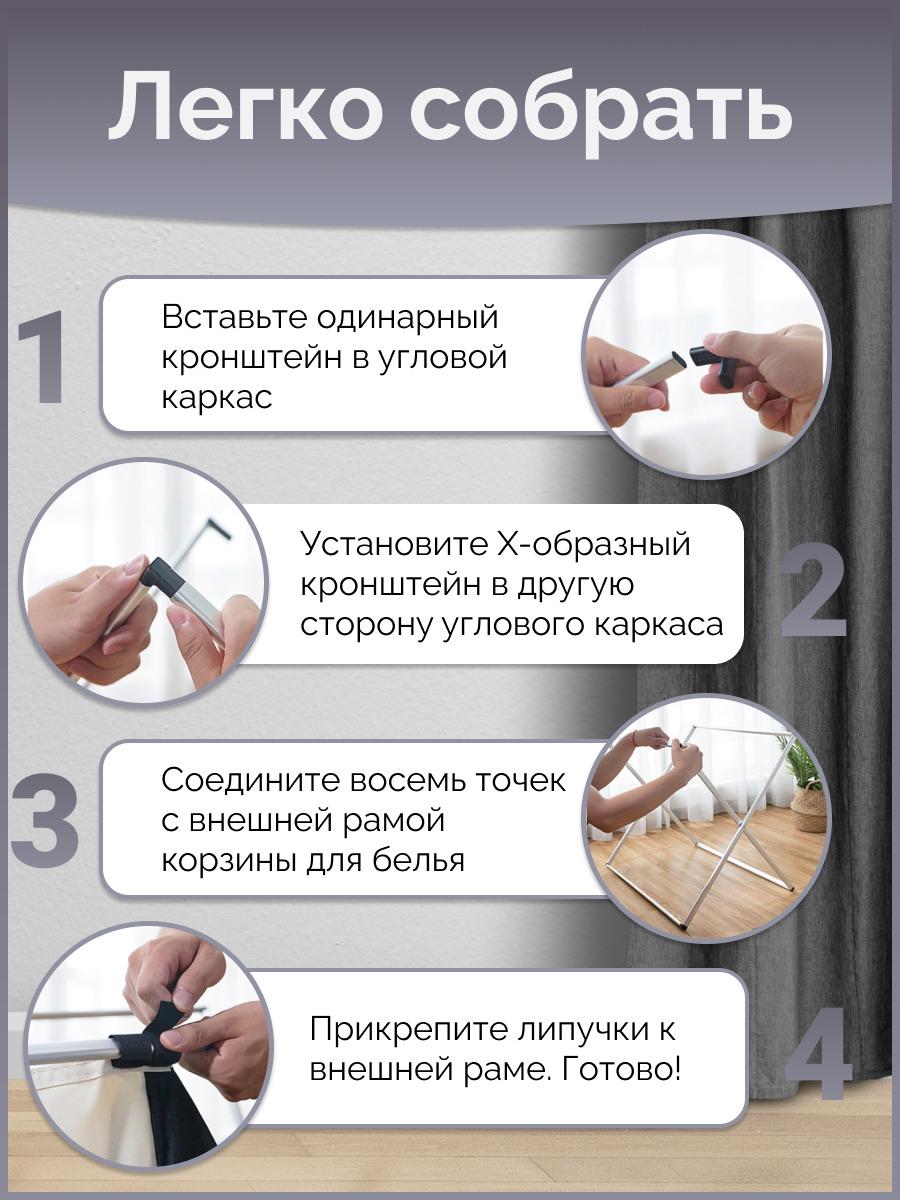 Легко собрать

1

Вставьте одинарный кронштейн в угловой каркас

Установите Х-образный кронштейн в другую сторону углового каркаса

2

3

Соедините восемь точек с внешней рамой корзины для белья

Прикрепите липучки к внешней раме. Готово!

4