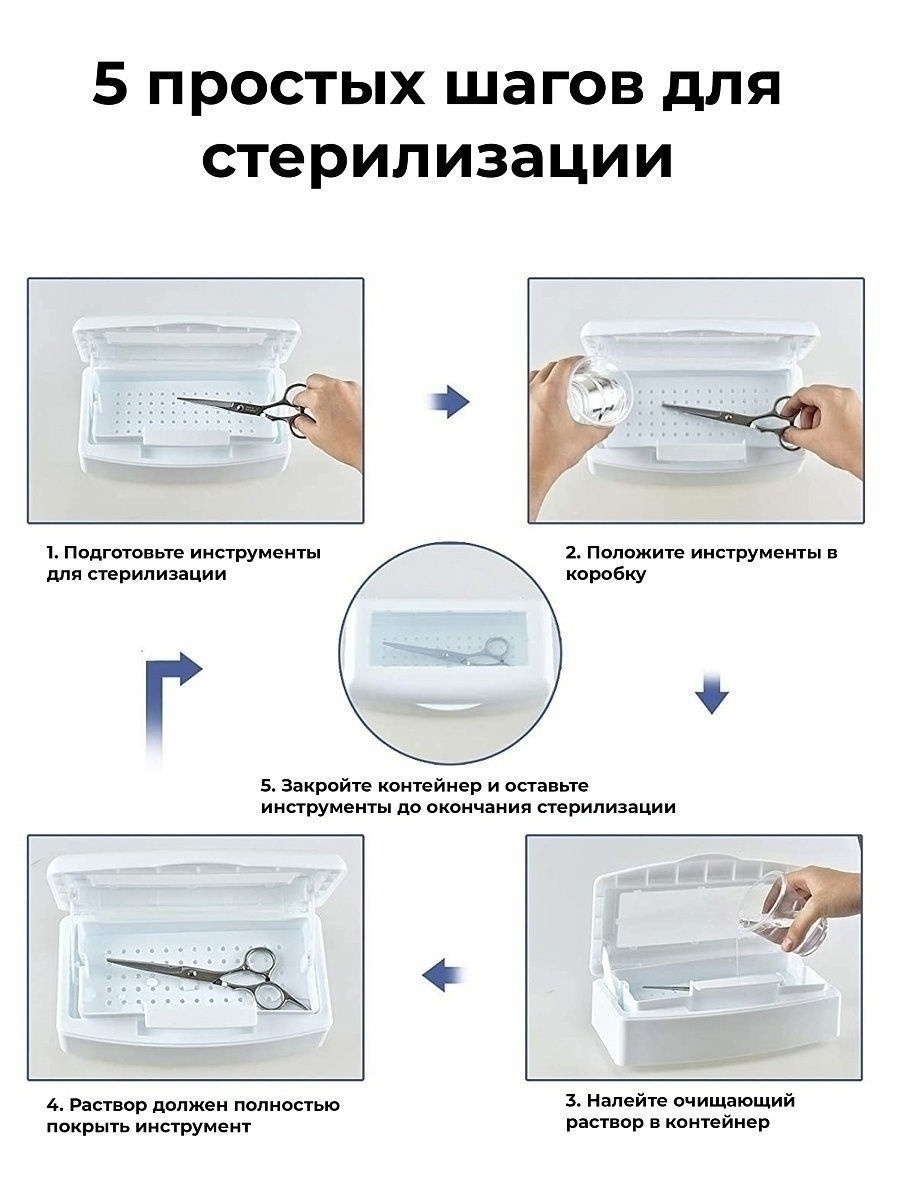 5 простых шагов для стерилизации

1. Подготовьте инструменты для стерилизации

2. Положите инструменты в коробку

5. Закройте контейнер и оставьте инструменты до окончания стерилизации

4. Раствор должен полностью покрыть инструмент

3. Налейте очищающий раствор в контейнер