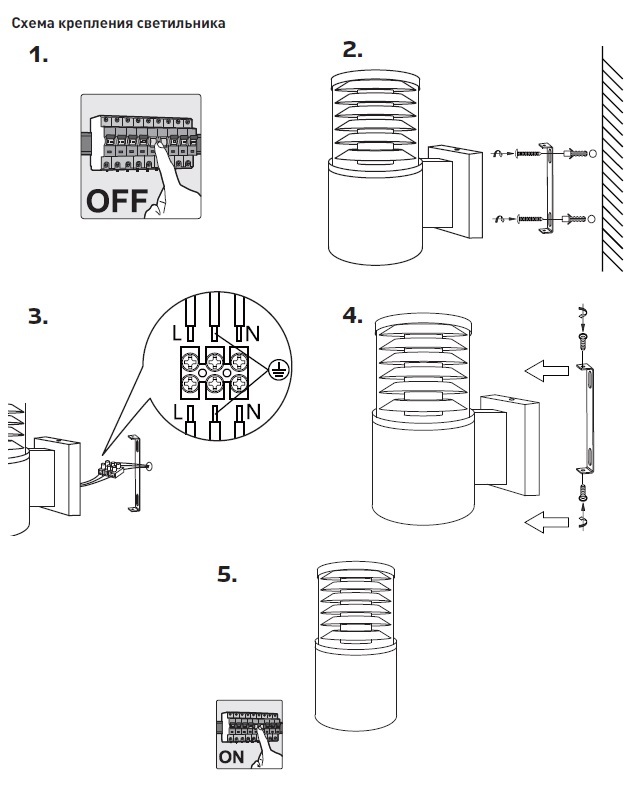 Схема крепления светильника

1.

OFF

2.

3.

L N

L N

4.

5.

ON