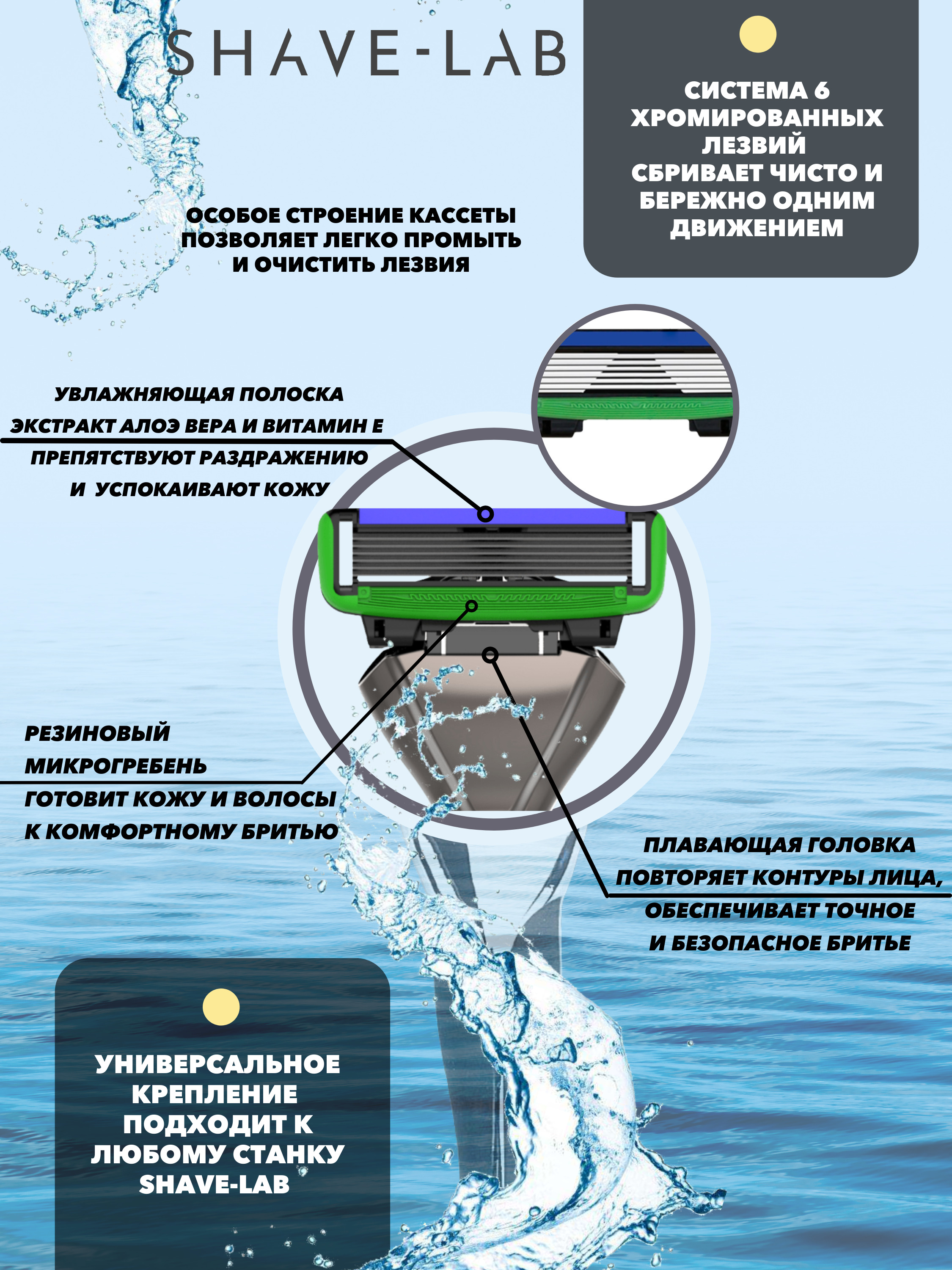 SHAVE-LAB

СИСТЕМА 6 ХРОМИРОВАННЫХ ЛЕЗВИЙ СБРИВАЕТ ЧИСТО И БЕРЕЖНО ОДНИМ ДВИЖЕНИЕМ

ОСОБОЕ СТРОЕНИЕ КАССЕТЫ ПОЗВОЛЯЕТ ЛЕГКО ПРОМЫТЬ И ОЧИСТИТЬ ЛЕЗВИЯ

УВЛАЖНЯЮЩАЯ ПОЛОСКА ЭКСТРАКТ АЛОЭ ВЕРА И ВИТАМИН Е ПРЕПЯТСТВУЮТ РАЗДРАЖЕНИЮ И УСПОКАИВАЮТ КОЖУ

РЕЗИНОВЫЙ МИКРОГРЕБЕНЬ ГОТОВИТ КОЖУ И ВОЛОСЫ К КОМФОРТНОМУ БРИТЬЮ

ПЛАВАЮЩАЯ ГОЛОВКА ПОВТОРЯЕТ КОНТУРЫ ЛИЦА, ОБЕСПЕЧИВАЕТ ТОЧНОЕ И БЕЗОПАСНОЕ БРИТЬЕ

УНИВЕРСАЛЬНОЕ КРЕПЛЕНИЕ ПОДХОДИТ К ЛЮБОМУ СТАНКУ SHAVE-LAB