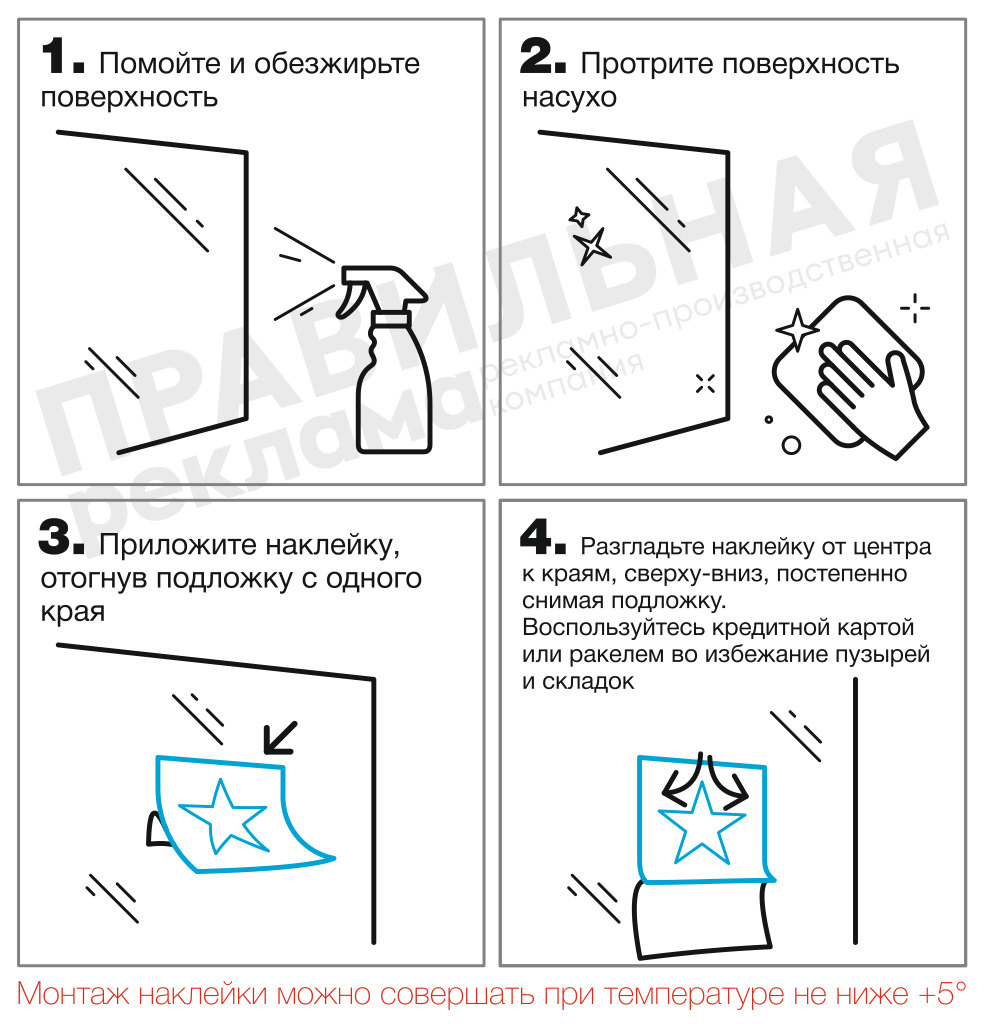 1. Помойте и обезжирьте поверхность

2. Протрите поверхность насухо

3. Приложите наклейку, отогнув подложку с одного края

4. Разгладьте наклейку от центра к краям, сверху-вниз, постепенно снимая подложку.
Воспользуйтесь кредитной картой или ракелем во избежание пузырей и складок

ПРАВИЛЬНАЯ реклама рекламно-производственная компания

Монтаж наклейки можно совершать при температуре не ниже +5°