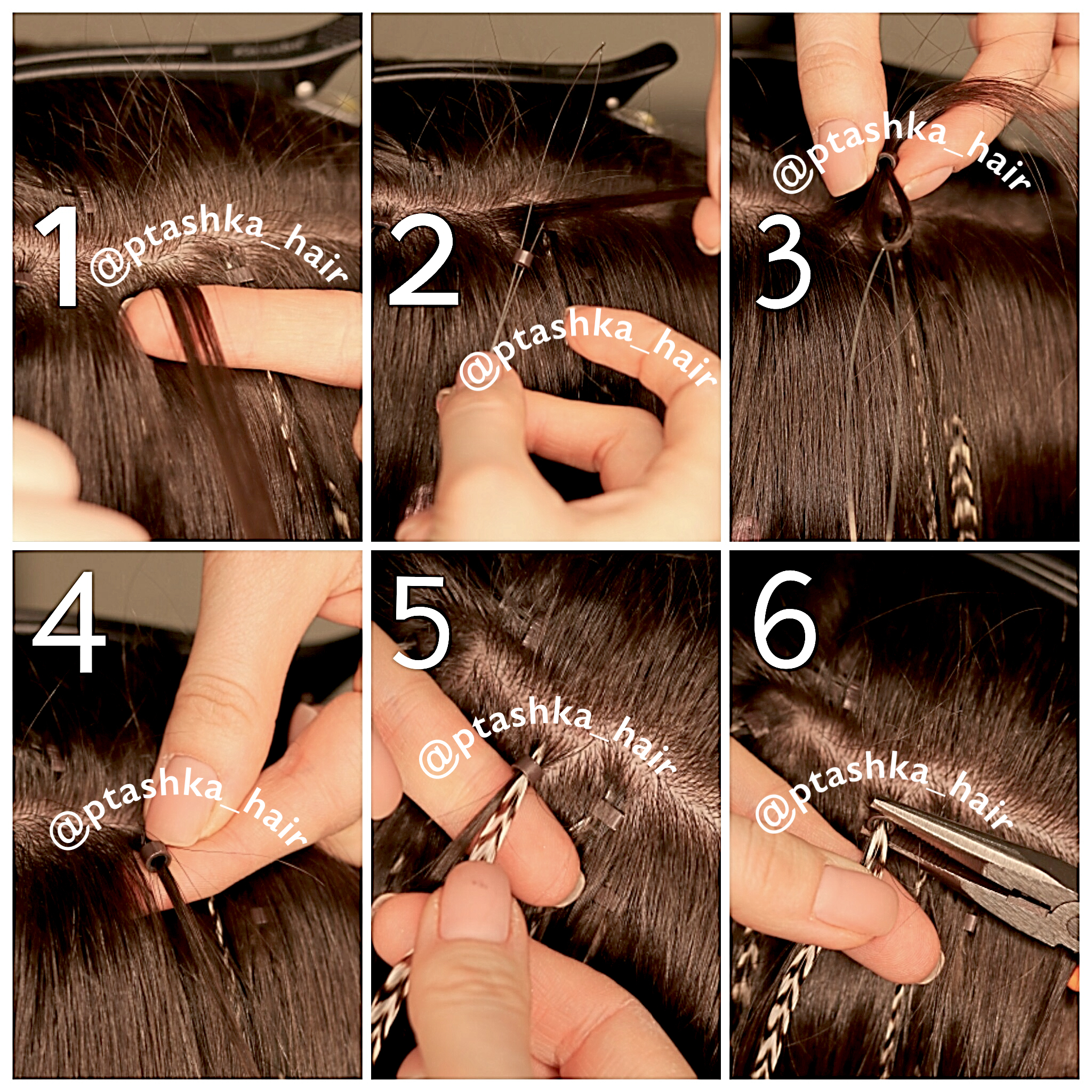 1
@ptashka_hair

2
@ptashka_hair

3
@ptashka_hair

4
@ptashka_hair

5
@ptashka_hair

6
@ptashka_hair