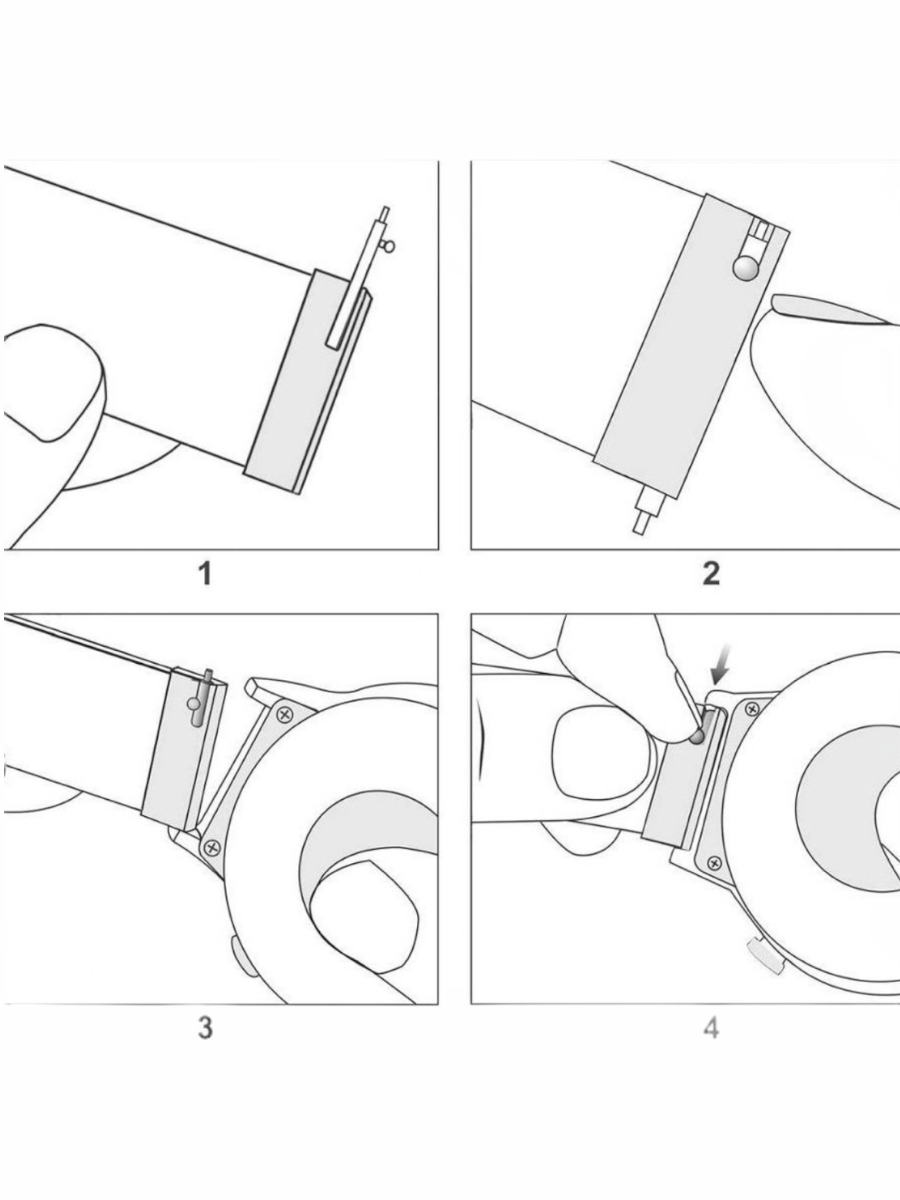 1

2

3

4