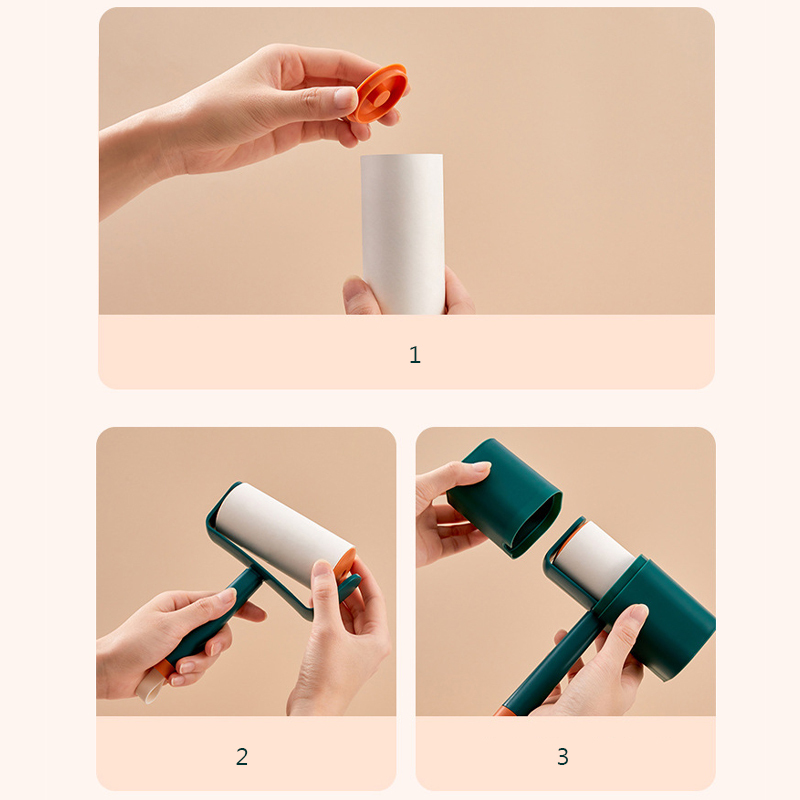 1

2

3