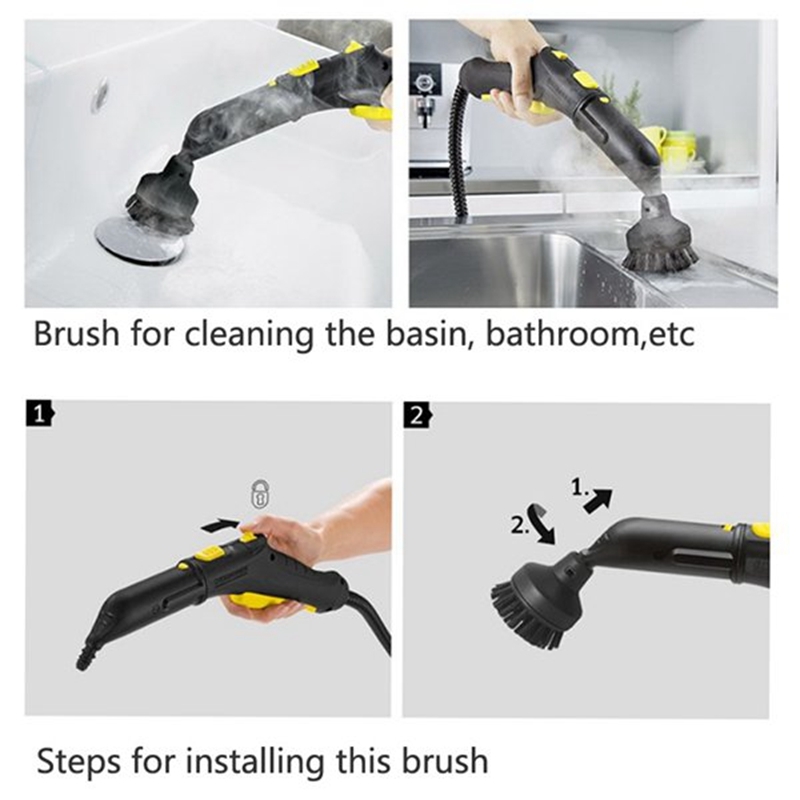 Brush for cleaning the basin, bathroom,etc

1

2

1.

2.

Steps for installing this brush