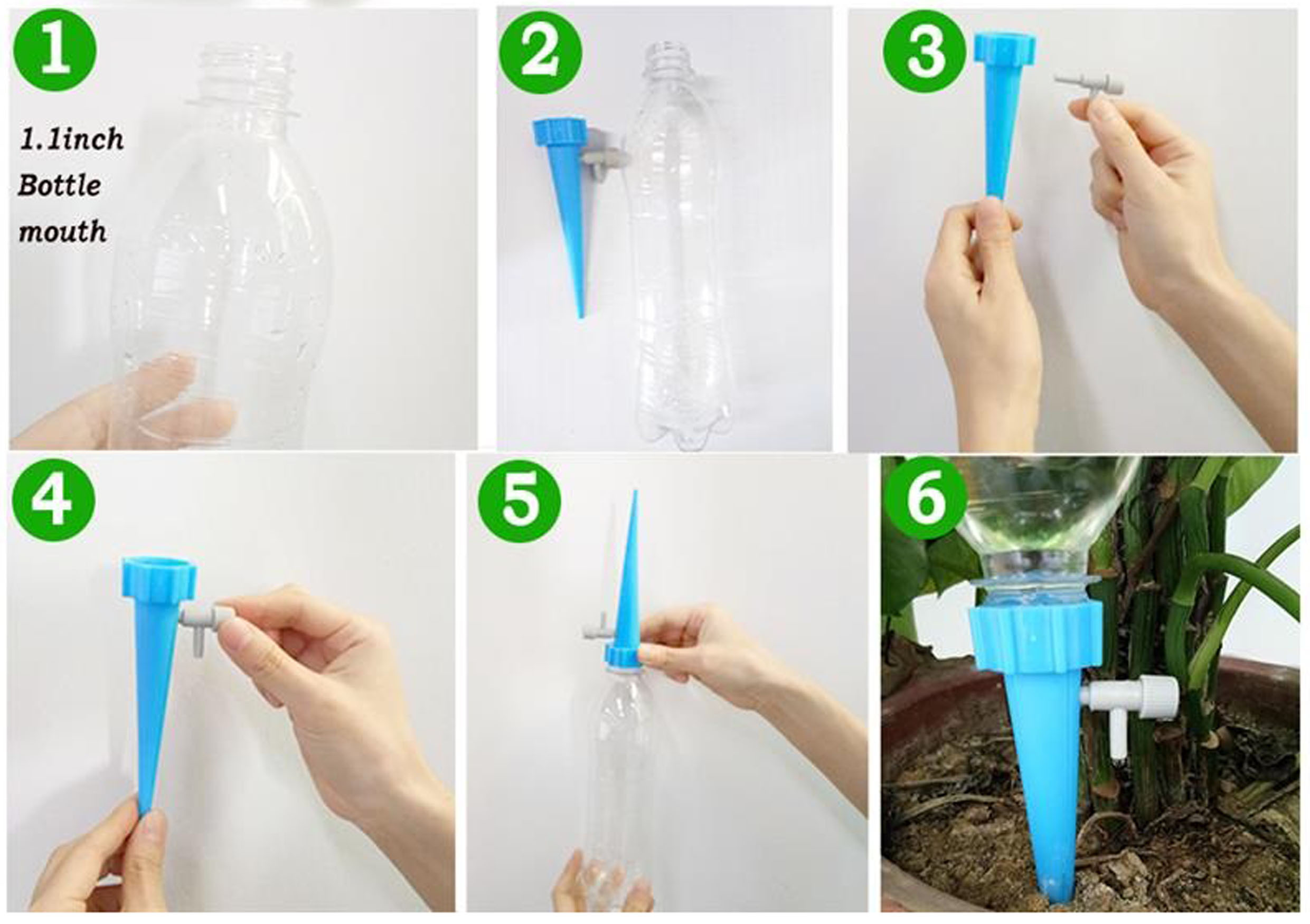 1

1.1inch Bottle mouth

2

3

4

5

6