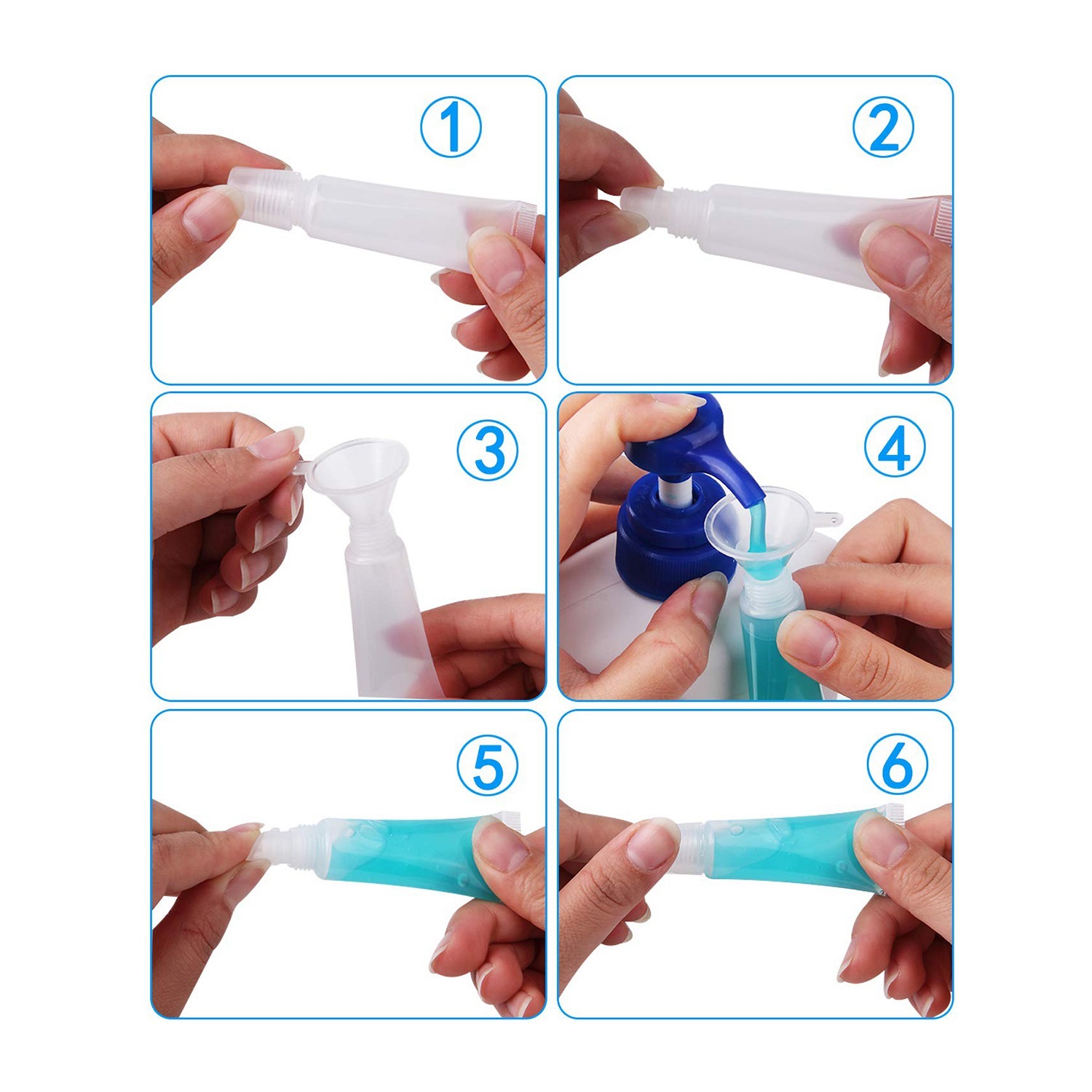 1

2

3

4

5

6