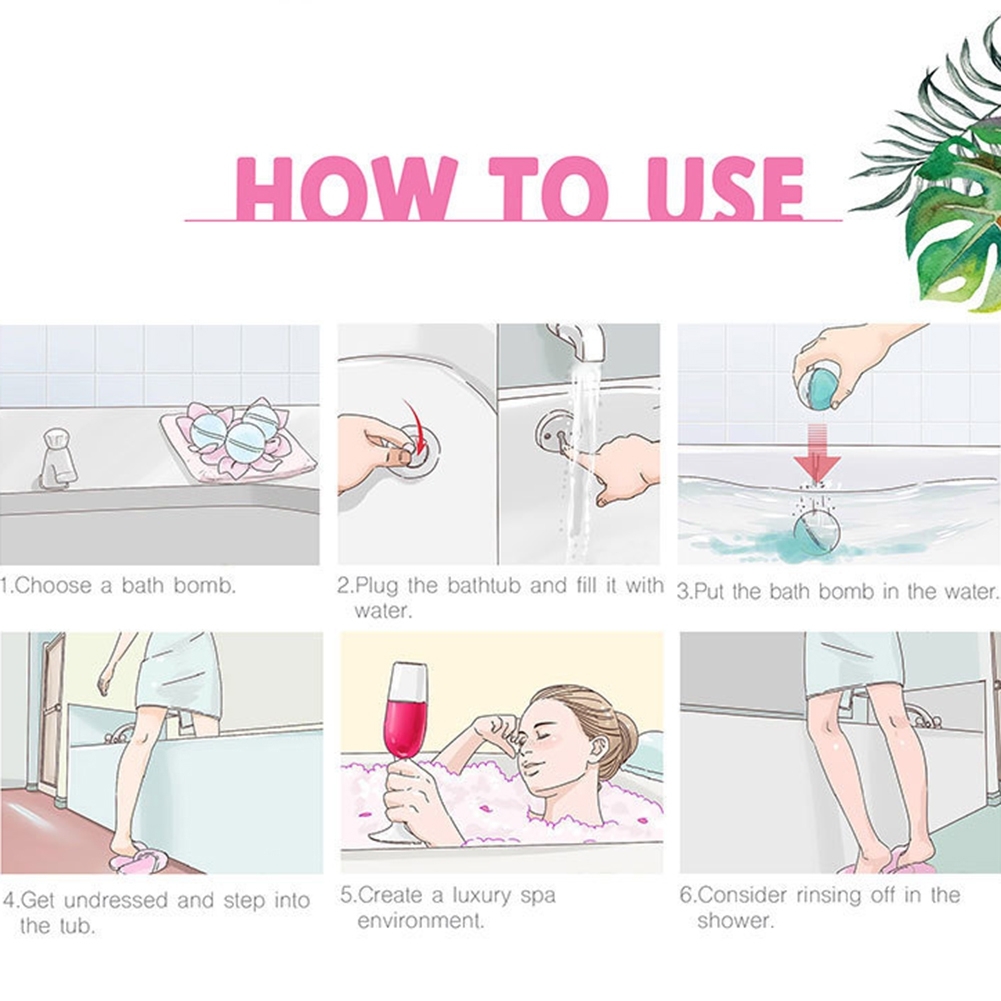 HOW TO USE

1.Choose a bath bomb.

2.Plug the bathtub and fill it with water.

3.Put the bath bomb in the water.

4.Get undressed and step into the tub.

5.Create a luxury spa environment.

6.Consider rinsing off in the shower.