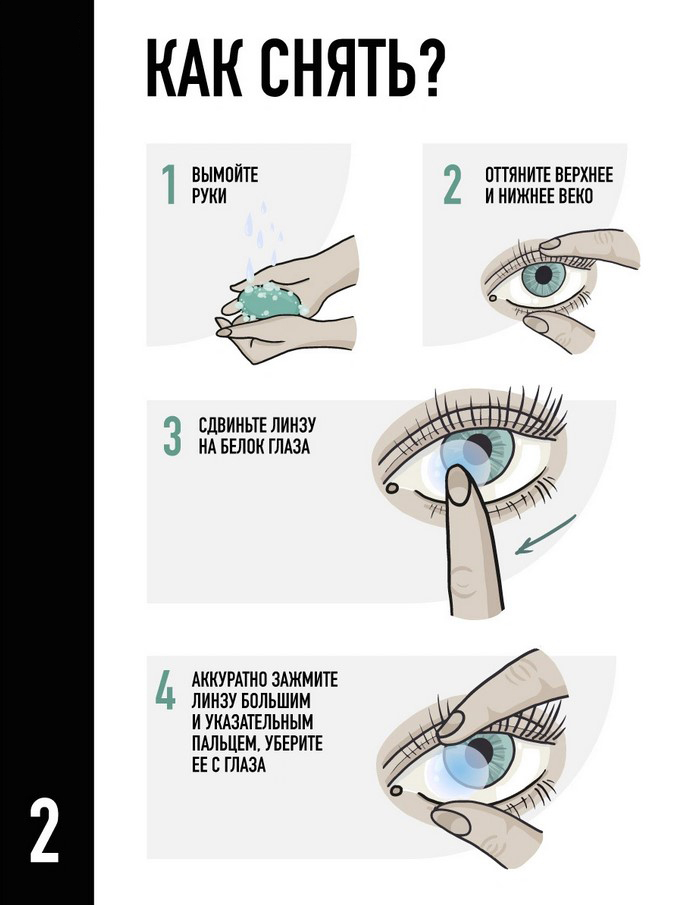 КАК СНЯТЬ?

1 ВЫМОЙТЕ РУКИ

2 ОТТЯНИТЕ ВЕРХНЕЕ И НИЖНЕЕ ВЕКО

3 СДВИНЬТЕ ЛИНЗУ НА БЕЛОК ГЛАЗА

4 АККУРАТНО ЗАЖМИТЕ ЛИНЗУ БОЛЬШИМ И УКАЗАТЕЛЬНЫМ ПАЛЬЦЕМ, УБЕРИТЕ ЕЕ С ГЛАЗА

2