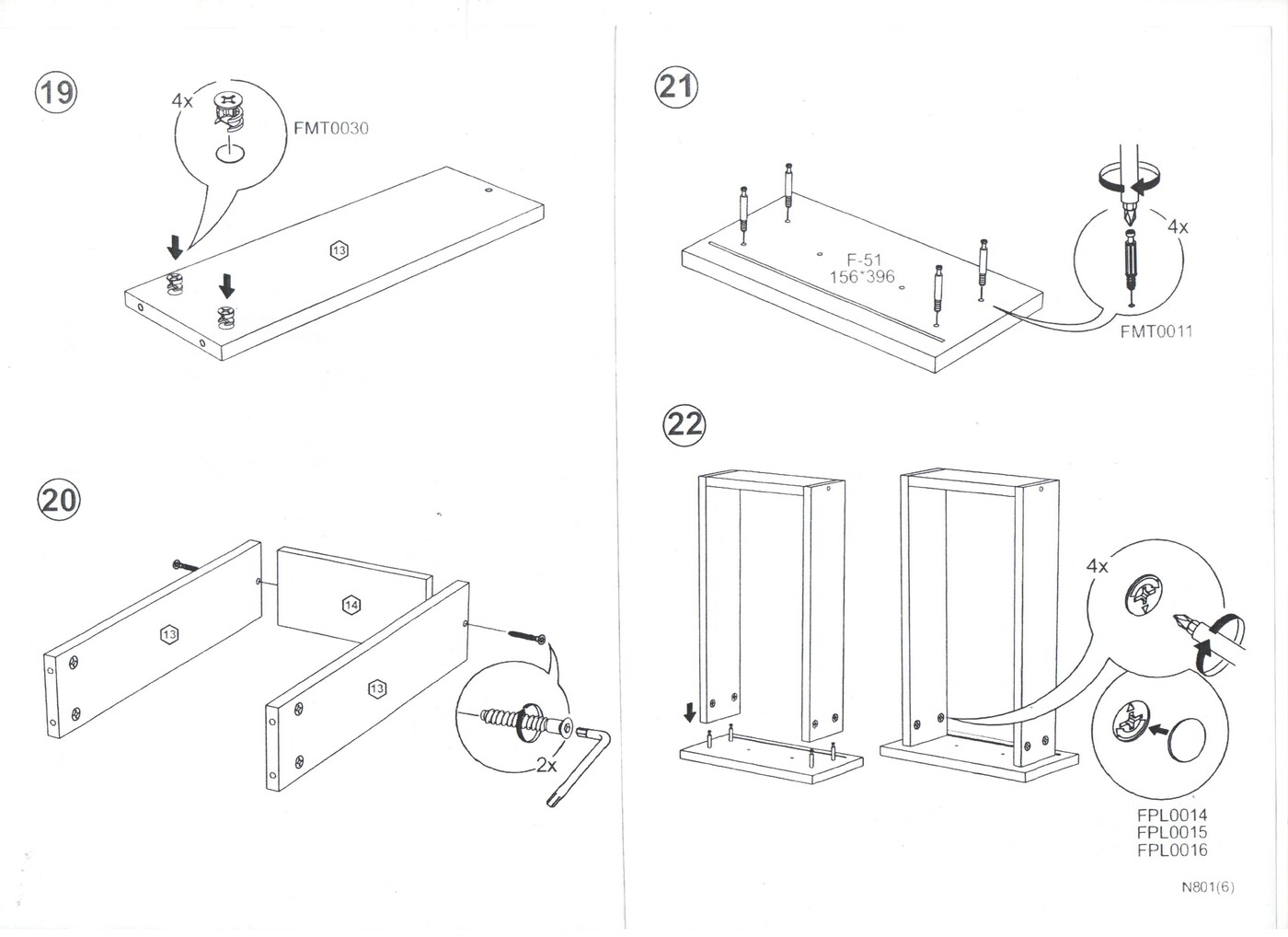 19

4x

FMT0030

13

20

13

14

13

2x

21

F-51
156*396

4x

FMT0011

22

4x

FPL0014
FPL0015
FPL0016

N801(6)