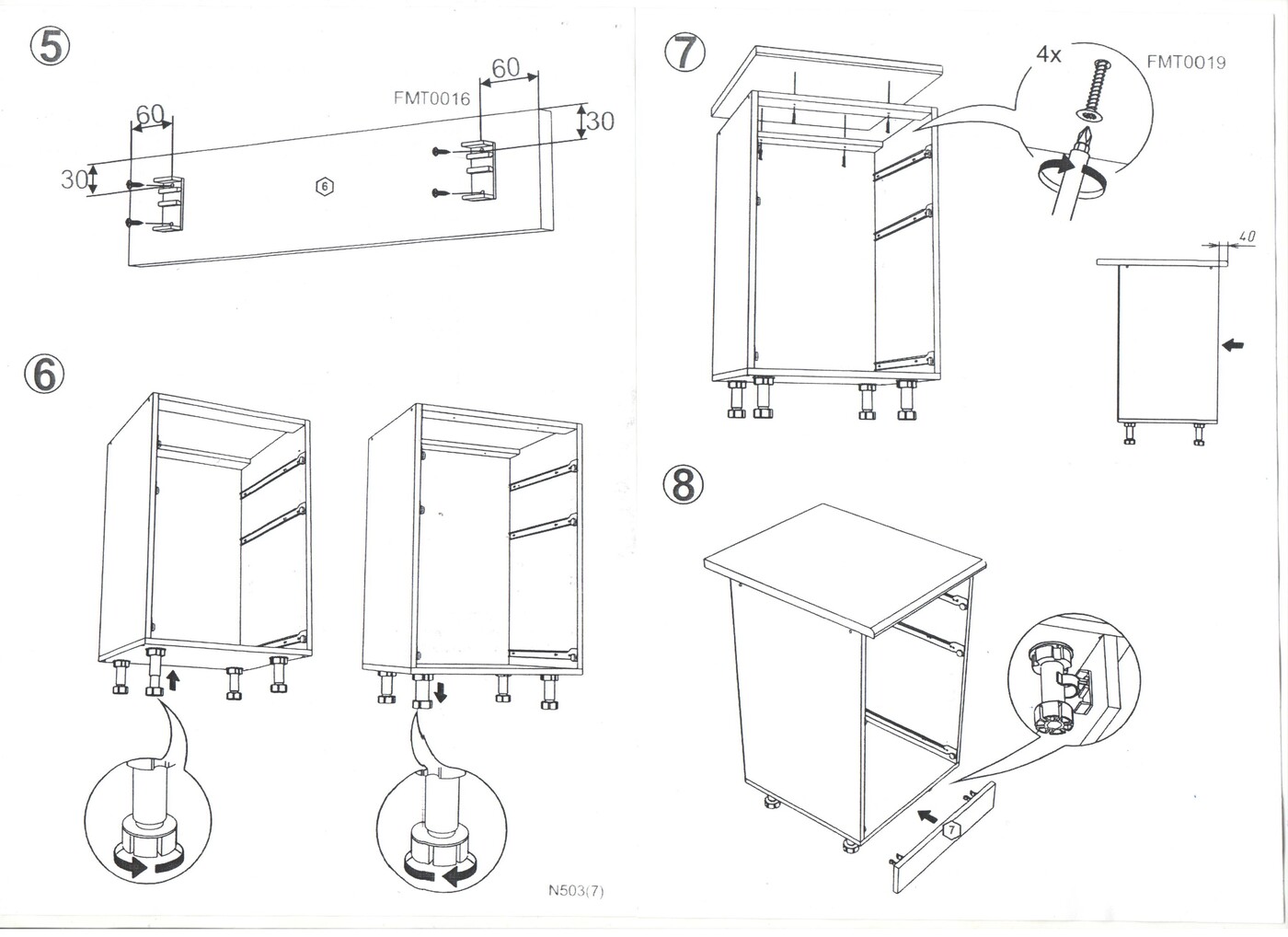 5

60

60

FMT0016

30

30

6

6

N503(7)

7

4x

FMT0019

40

8

7