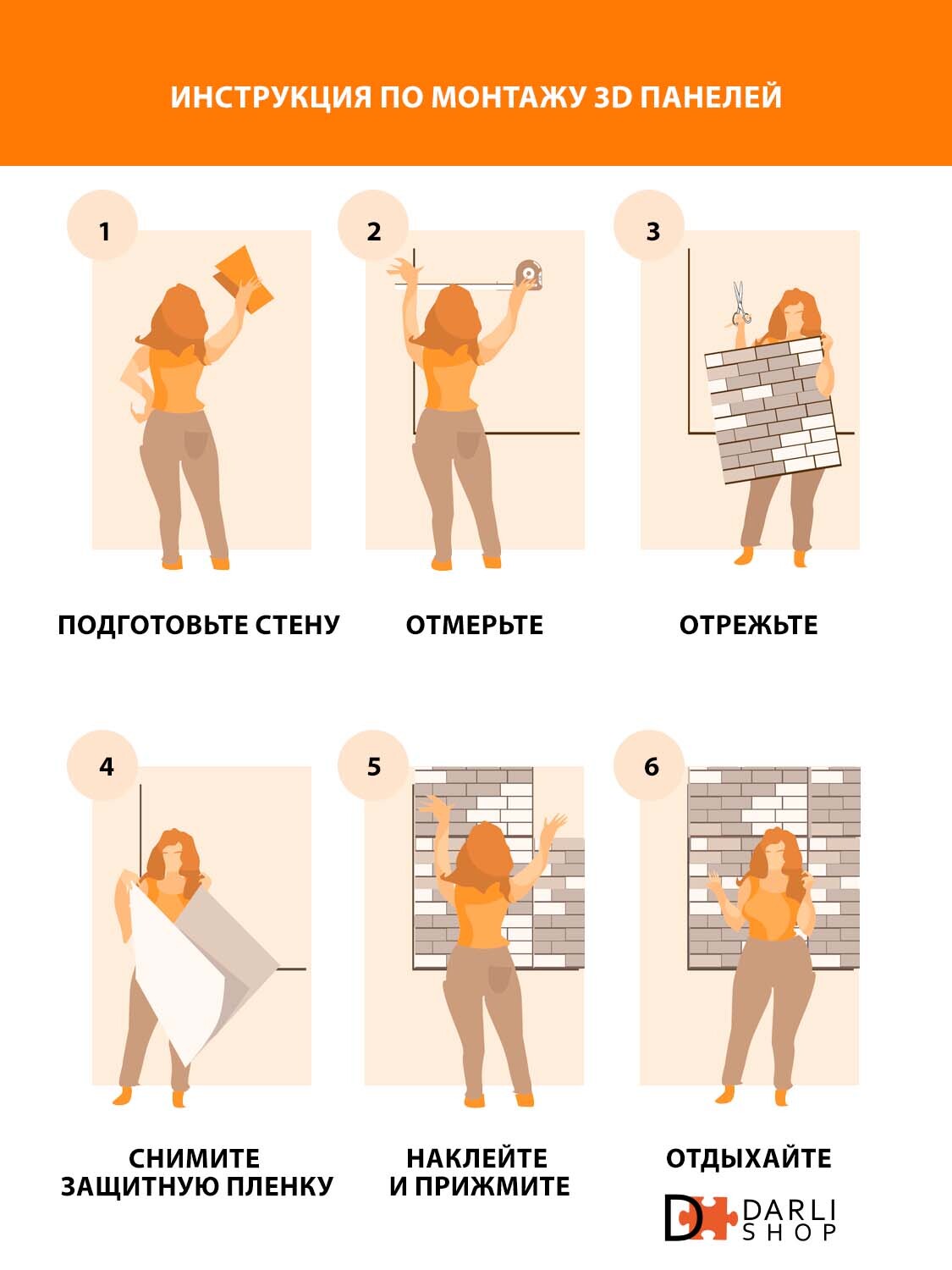 ИНСТРУКЦИЯ ПО МОНТАЖУ 3D ПАНЕЛЕЙ

1

ПОДГОТОВЬТЕ СТЕНУ

2

ОТМЕРЬТЕ

3

ОТРЕЖЬТЕ

4

СНИМИТЕ ЗАЩИТНУЮ ПЛЕНКУ

5

НАКЛЕЙТЕ И ПРИЖМИТЕ

6

ОТДЫХАЙТЕ

D DARLI SHOP