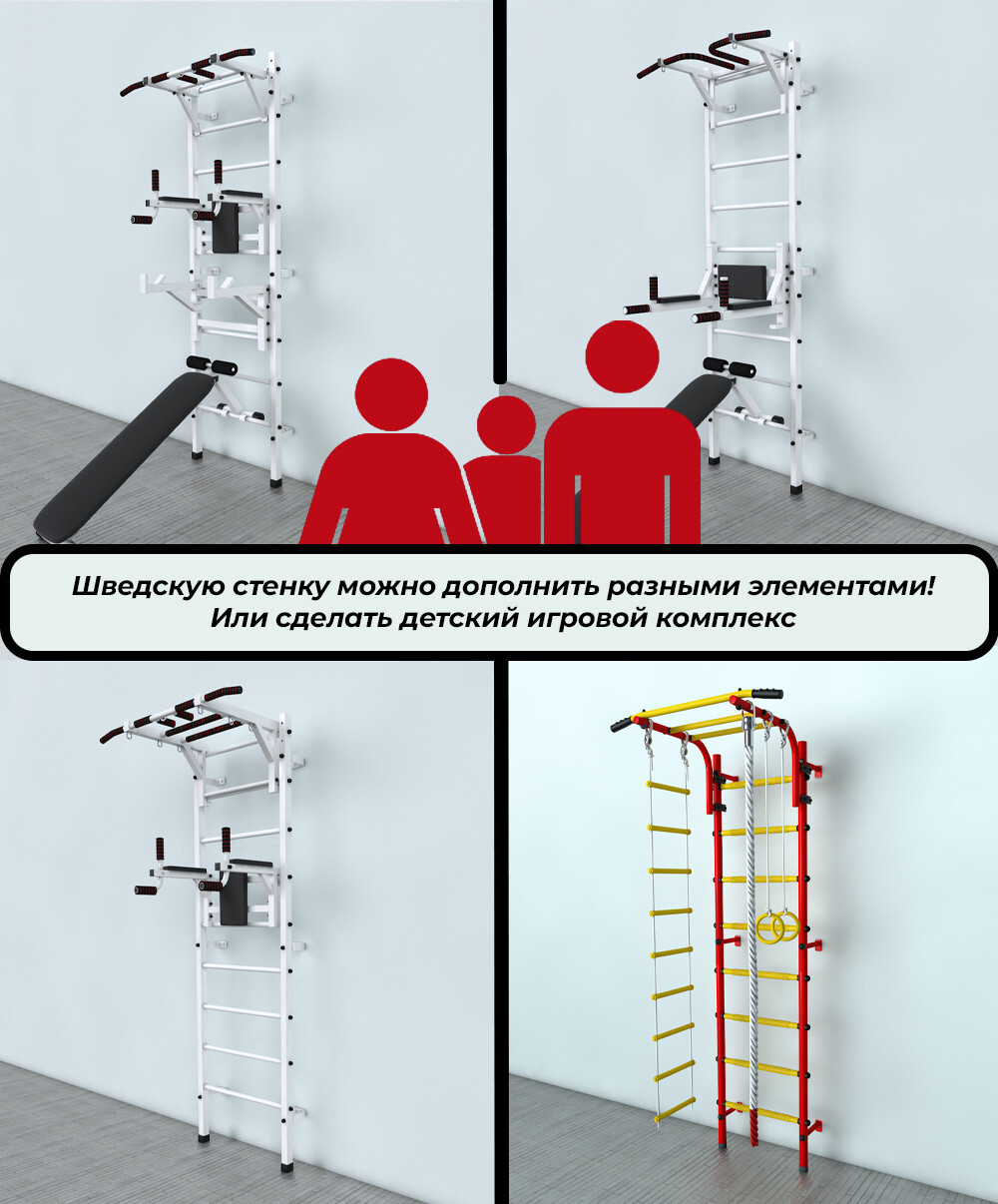 Шведскую стенку можно дополнить разными элементами!
Или сделать детский игровой комплекс