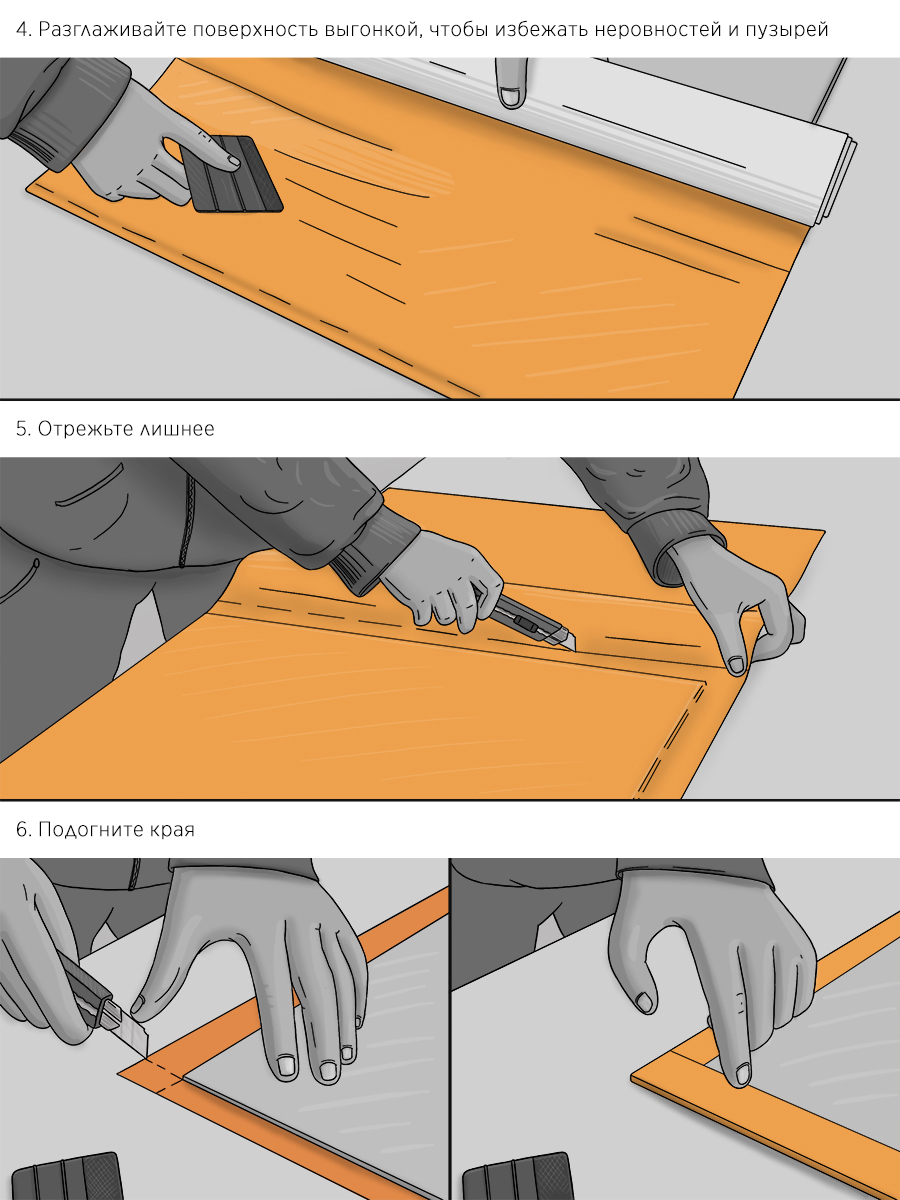 4. Разглаживайте поверхность выгонкой, чтобы избежать неровностей и пузырей

5. Отрежьте лишнее

6. Подогните края