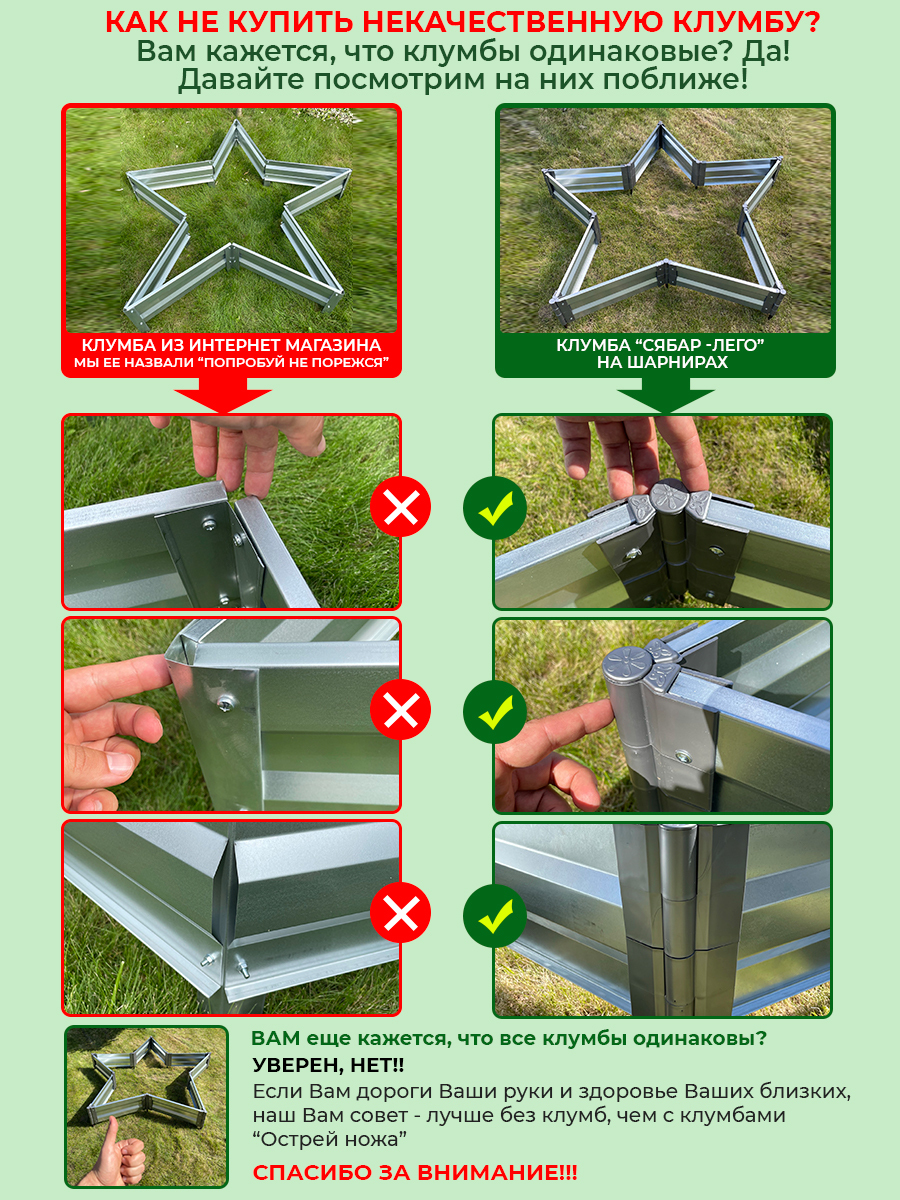 КАК НЕ КУПИТЬ НЕКАЧЕСТВЕННУЮ КЛУМБУ?
Вам кажется, что клумбы одинаковые? Да!
Давайте посмотрим на них поближе!

КЛУМБА ИЗ ИНТЕРНЕТ МАГАЗИНА
МЫ ЕЕ НАЗВАЛИ "ПОПРОБУЙ НЕ ПОРЕЖСЯ"

КЛУМБА "СЯБАР -ЛЕГО"
НА ШАРНИРАХ

ВАМ еще кажется, что все клумбы одинаковы?
УВЕРЕН, НЕТ!!
Если Вам дороги Ваши руки и здоровье Ваших близких, наш Вам совет - лучше без клумб, чем с клумбами "Острей ножа"

СПАСИБО ЗА ВНИМАНИЕ!!!