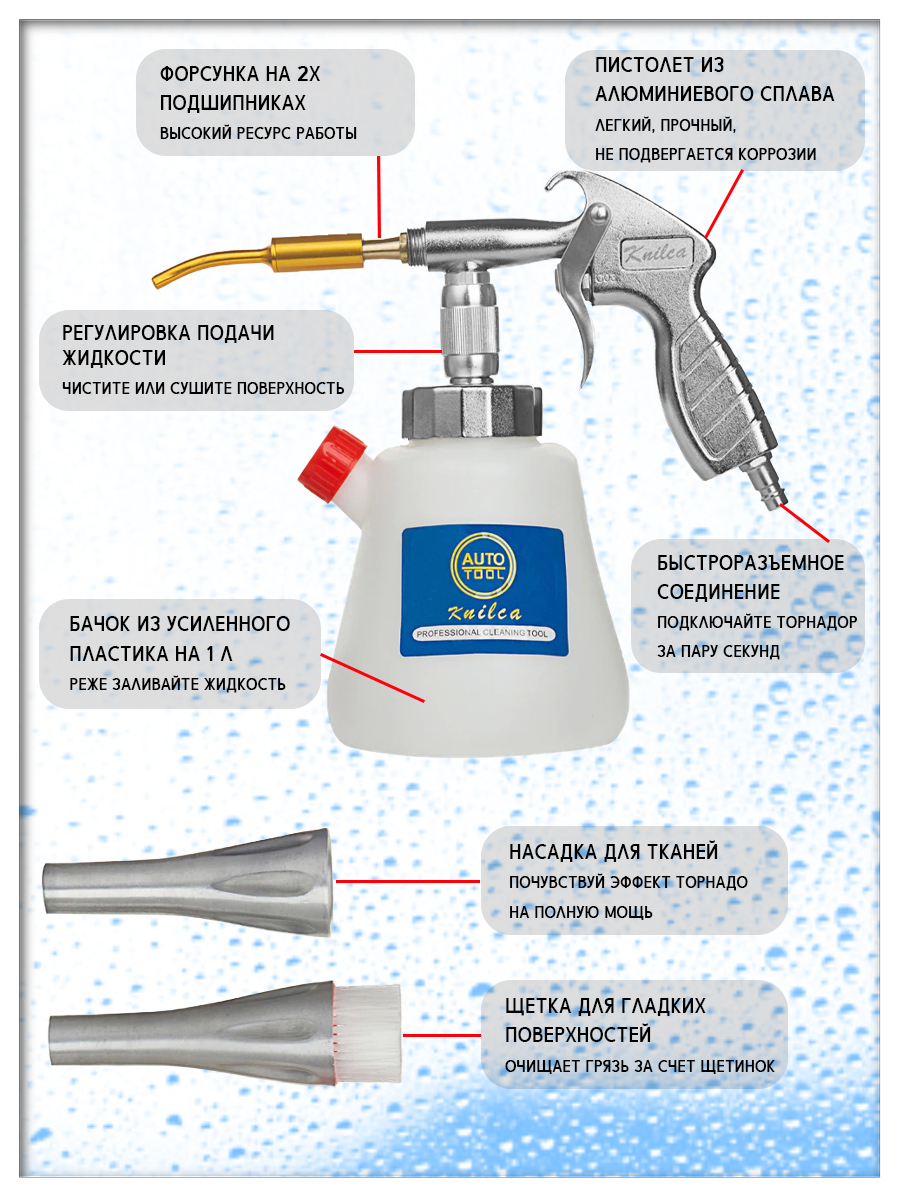 ФОРСУНКА НА 2Х ПОДШИПНИКАХ
ВЫСОКИЙ РЕСУРС РАБОТЫ

ПИСТОЛЕТ ИЗ АЛЮМИНИЕВОГО СПЛАВА
ЛЕГКИЙ, ПРОЧНЫЙ, НЕ ПОДВЕРГАЕТСЯ КОРРОЗИИ

Knilca

РЕГУЛИРОВКА ПОДАЧИ ЖИДКОСТИ
ЧИСТИТЕ ИЛИ СУШИТЕ ПОВЕРХНОСТЬ

AUTO TOOL
Knilca
PROFESSIONAL CLEANING TOOL

БЫСТРОРАЗЪЕМНОЕ СОЕДИНЕНИЕ
ПОДКЛЮЧАЙТЕ ТОРНАДОР ЗА ПАРУ СЕКУНД

БАЧОК ИЗ УСИЛЕННОГО ПЛАСТИКА НА 1 Л
РЕЖЕ ЗАЛИВАЙТЕ ЖИДКОСТЬ

НАСАДКА ДЛЯ ТКАНЕЙ
ПОЧУВСТВУЙ ЭФФЕКТ ТОРНАДО НА ПОЛНУЮ МОЩЬ

ЩЕТКА ДЛЯ ГЛАДКИХ ПОВЕРХНОСТЕЙ
ОЧИЩАЕТ ГРЯЗЬ ЗА СЧЕТ ЩЕТИНОК