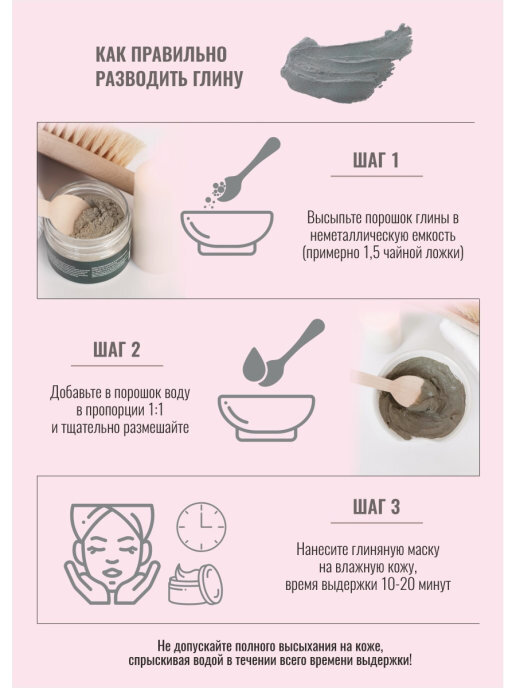 КАК ПРАВИЛЬНО РАЗВОДИТЬ ГЛИНУ

ШАГ 1

Высыпьте порошок глины в неметаллическую емкость (примерно 1,5 чайной ложки)

ШАГ 2

Добавьте в порошок воду в пропорции 1:1 и тщательно размешайте

ШАГ 3

Нанесите глиняную маску на влажную кожу, время выдержки 10-20 минут

Не допускайте полного высыхания на коже, спрыскивая водой в течении всего времени выдержки!