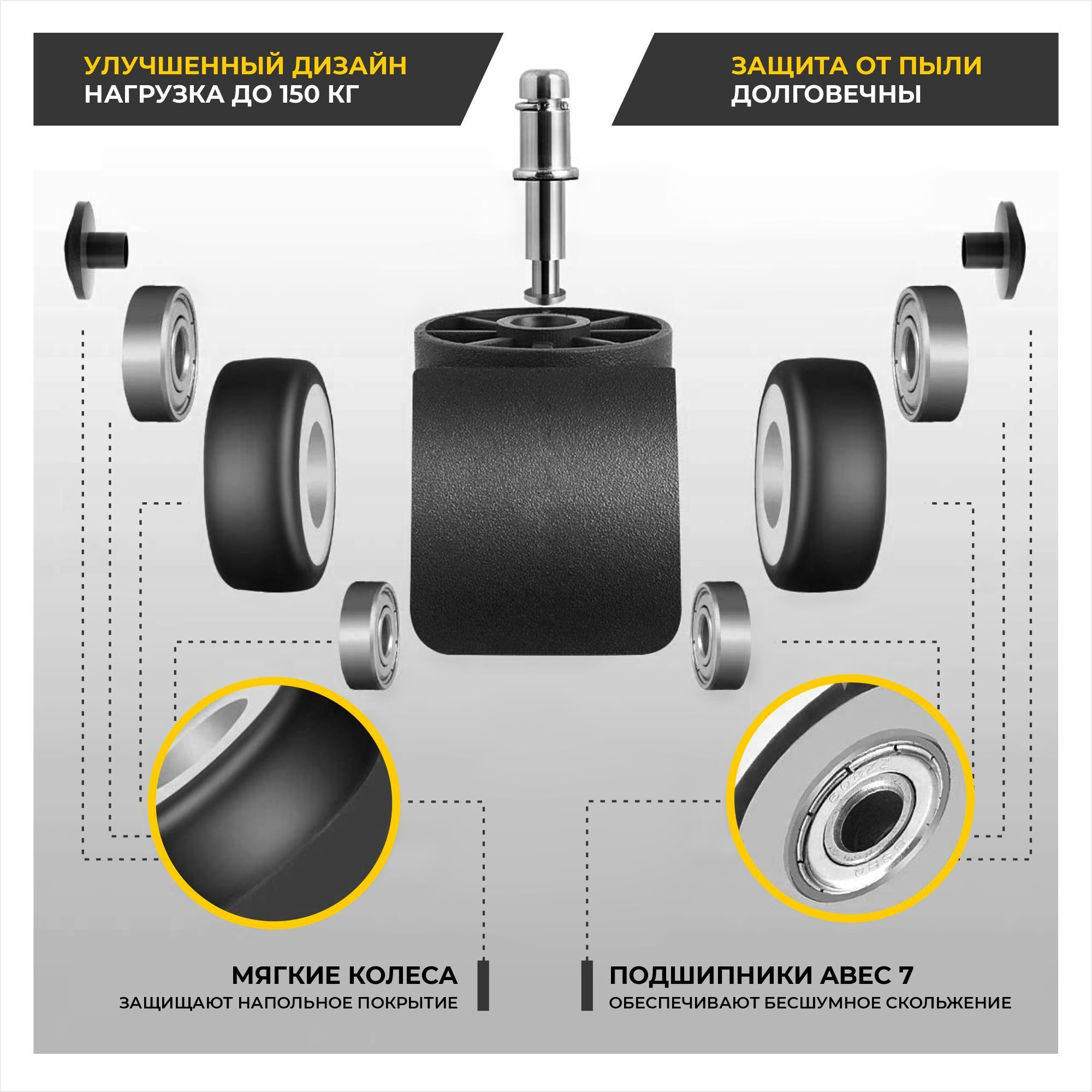 УЛУЧШЕННЫЙ ДИЗАЙН
НАГРУЗКА ДО 150 КГ

ЗАЩИТА ОТ ПЫЛИ
ДОЛГОВЕЧНЫ

МЯГКИЕ КОЛЕСА
ЗАЩИЩАЮТ НАПОЛЬНОЕ ПОКРЫТИЕ

ПОДШИПНИКИ ABEC 7
ОБЕСПЕЧИВАЮТ БЕСШУМНОЕ СКОЛЬЖЕНИЕ