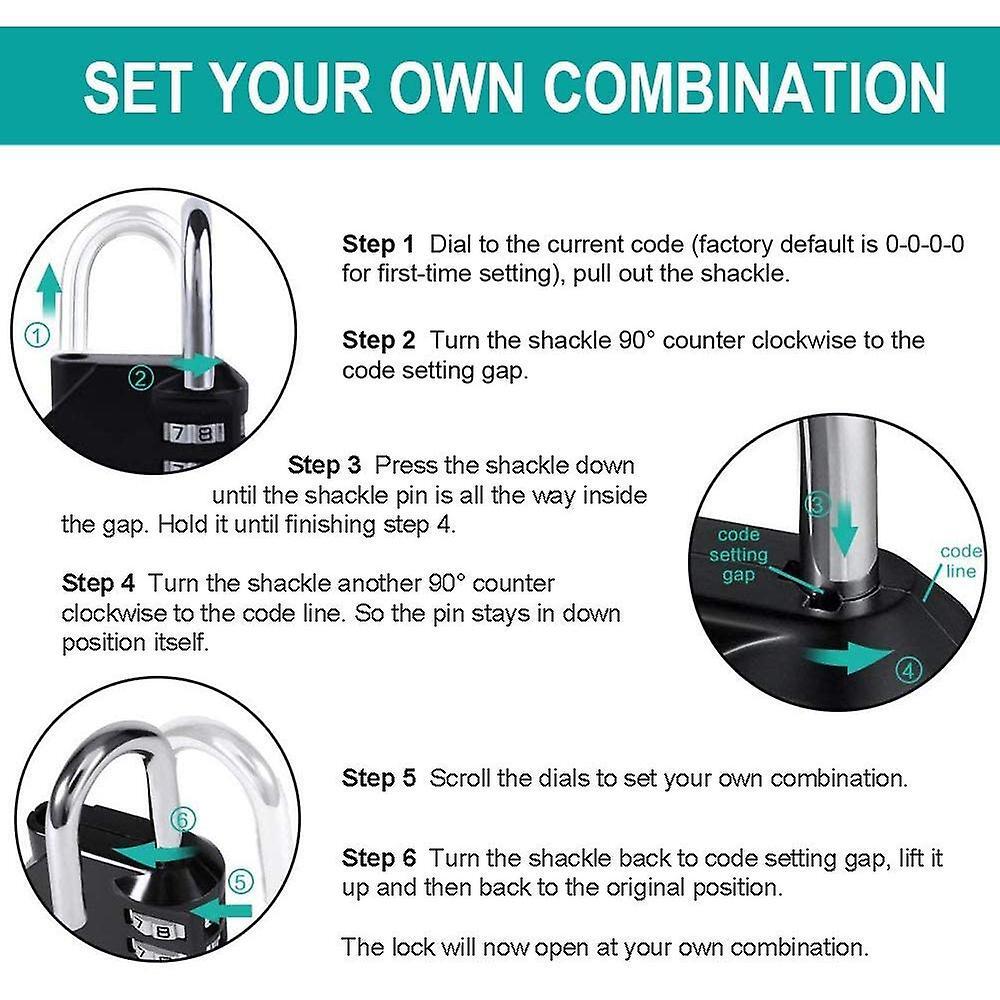 SET YOUR OWN COMBINATION

①
②
7 8

Step 1 Dial to the current code (factory default is 0-0-0-0 for first-time setting), pull out the shackle.

Step 2 Turn the shackle 90° counter clockwise to the code setting gap.

Step 3 Press the shackle down until the shackle pin is all the way inside the gap. Hold it until finishing step 4.

Step 4 Turn the shackle another 90° counter clockwise to the code line. So the pin stays in down position itself.

③
code setting gap
code line
④

⑥
⑤
7 8

Step 5 Scroll the dials to set your own combination.

Step 6 Turn the shackle back to code setting gap, lift it up and then back to the original position.

The lock will now open at your own combination.