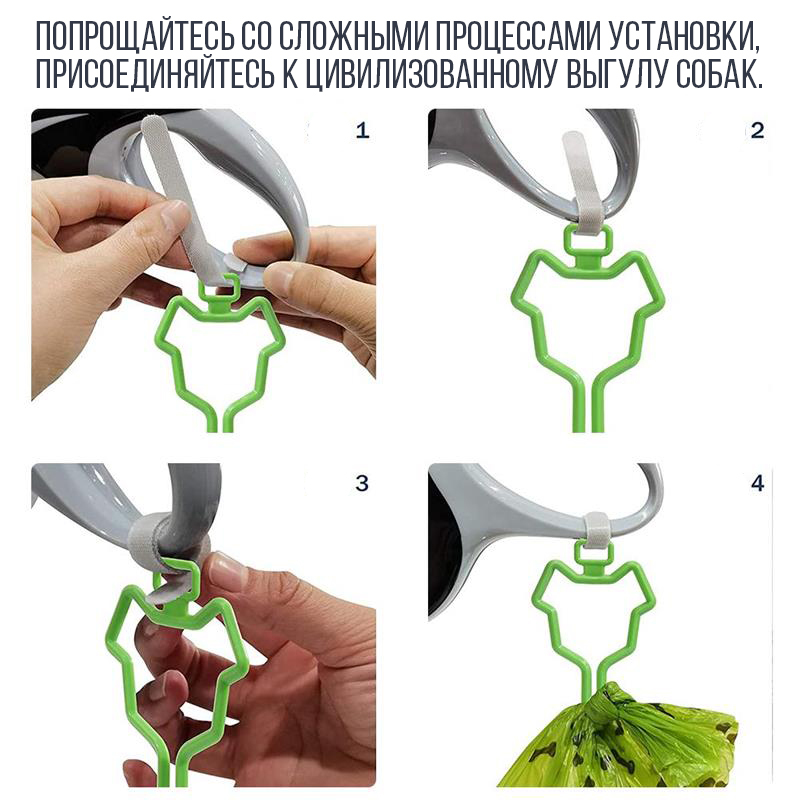 ПОПРОЩАЙТЕСЬ СО СЛОЖНЫМИ ПРОЦЕССАМИ УСТАНОВКИ, ПРИСОЕДИНЯЙТЕСЬ К ЦИВИЛИЗОВАННОМУ ВЫГУЛУ СОБАК.

1

2

3

4