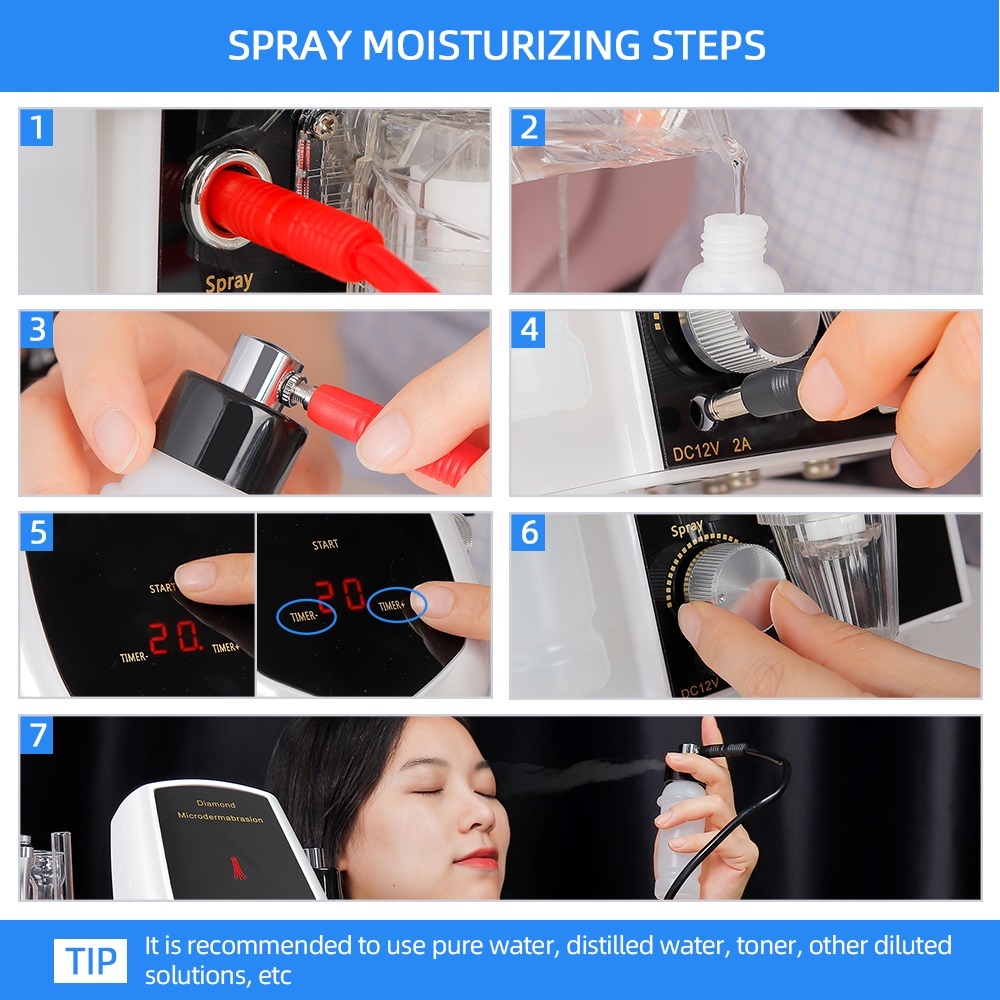 SPRAY MOISTURIZING STEPS

1
Spray

2

3

4
DC12V 2A

5
START
20.
TIMER-
TIMER+
START
20
TIMER-
TIMER+

6
Spray
DC12V

7
Diamond
Microdermabrasion

TIP It is recommended to use pure water, distilled water, toner, other diluted solutions, etc