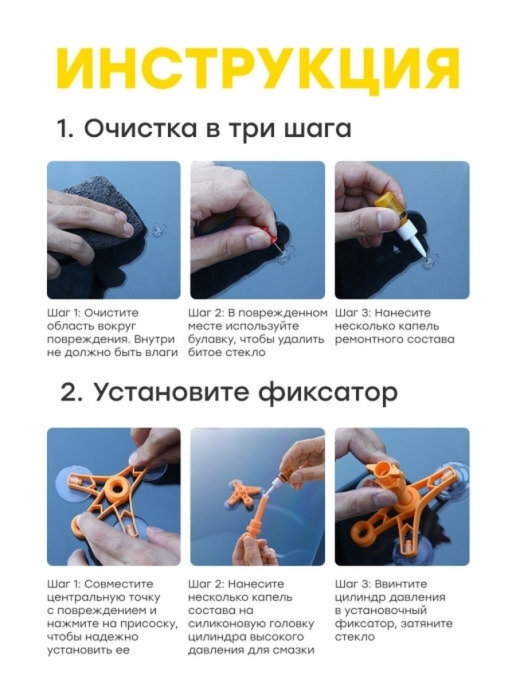 ИНСТРУКЦИЯ

1. Очистка в три шага

Шаг 1: Очистите область вокруг повреждения. Внутри не должно быть влаги

Шаг 2: В поврежденном месте используйте булавку, чтобы удалить битое стекло

Шаг 3: Нанесите несколько капель ремонтного состава

2. Установите фиксатор

Шаг 1: Совместите центральную точку с повреждением и нажмите на присоску, чтобы надежно установить ее

Шаг 2: Нанесите несколько капель состава на силиконовую головку цилиндра высокого давления для смазки

Шаг 3: Ввинтите цилиндр давления в установочный фиксатор, затяните стекло