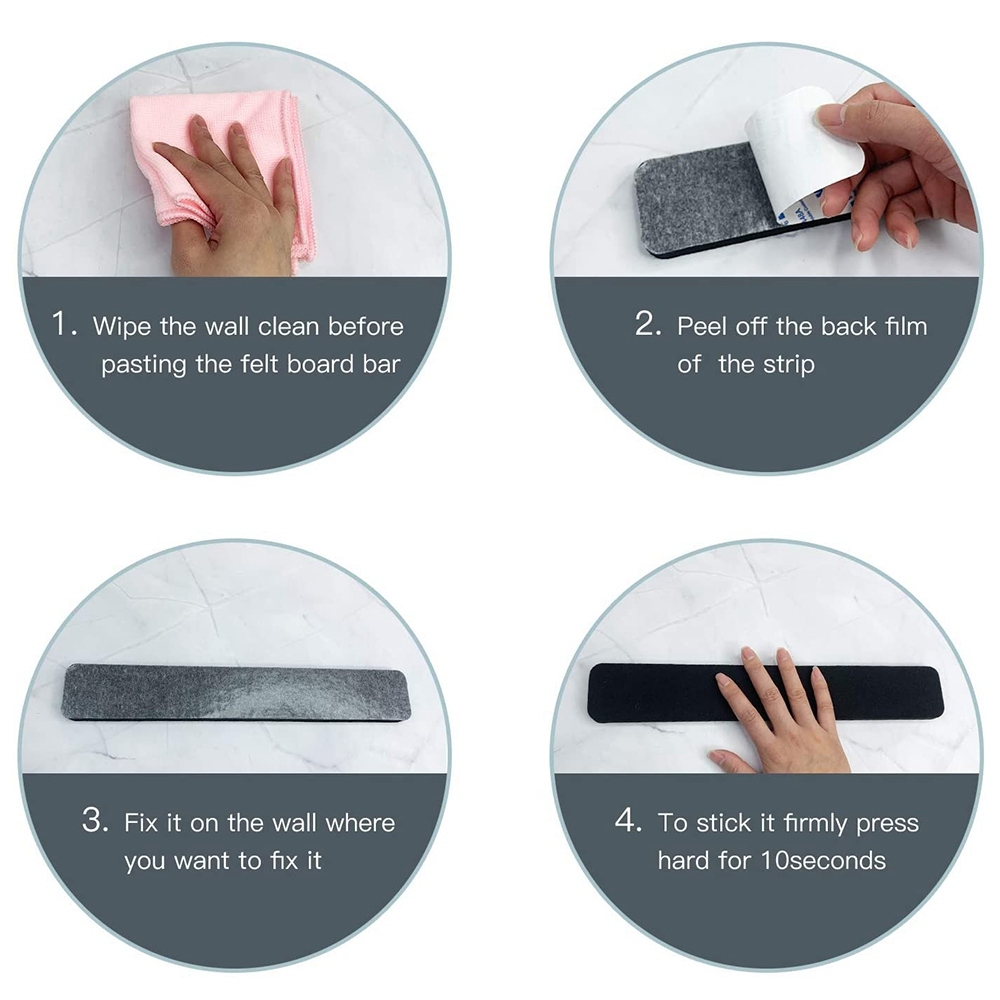 1. Wipe the wall clean before pasting the felt board bar

2. Peel off the back film of the strip

3. Fix it on the wall where you want to fix it

4. To stick it firmly press hard for 10seconds