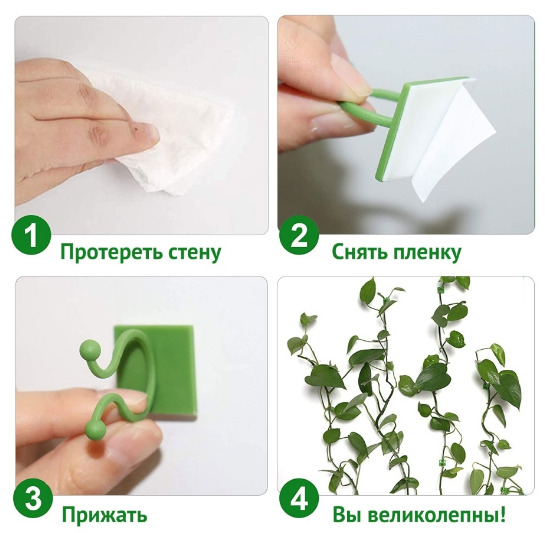 1 Протереть стену

2 Снять пленку

3 Прижать

4 Вы великолепны!