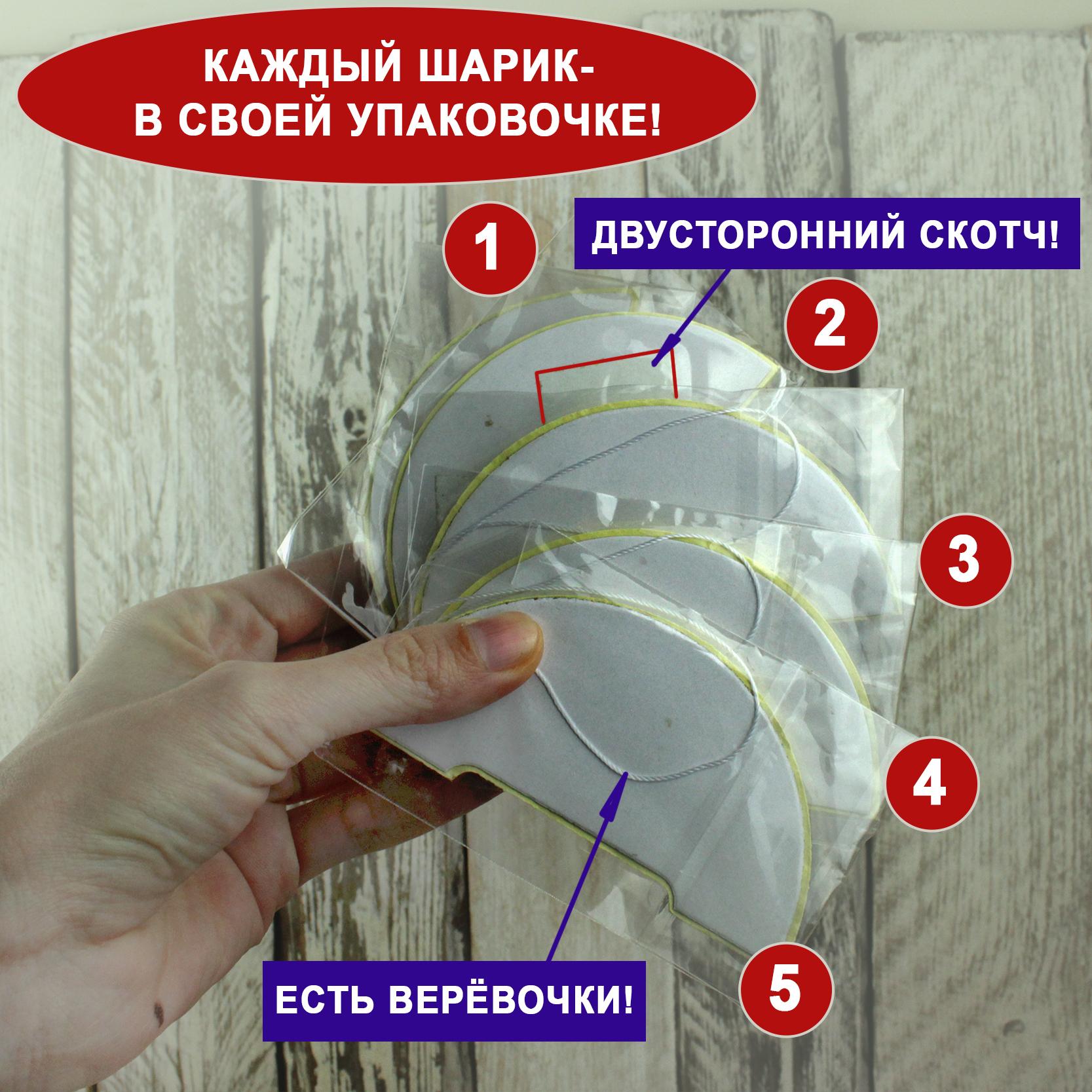 КАЖДЫЙ ШАРИК-
В СВОЕЙ УПАКОВОЧКЕ!

1

ДВУСТОРОННИЙ СКОТЧ!

2

3

4

5

ЕСТЬ ВЕРЁВОЧКИ!