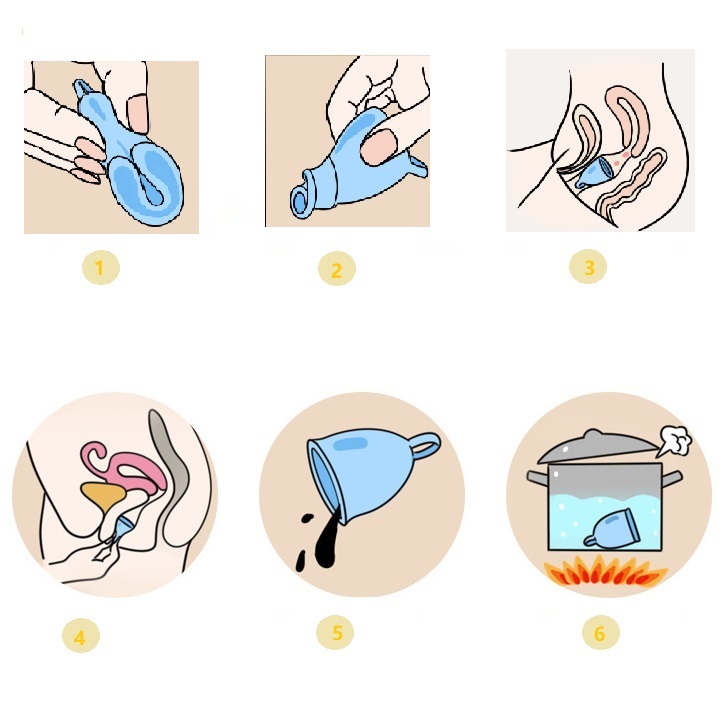 1
2
3
4
5
6